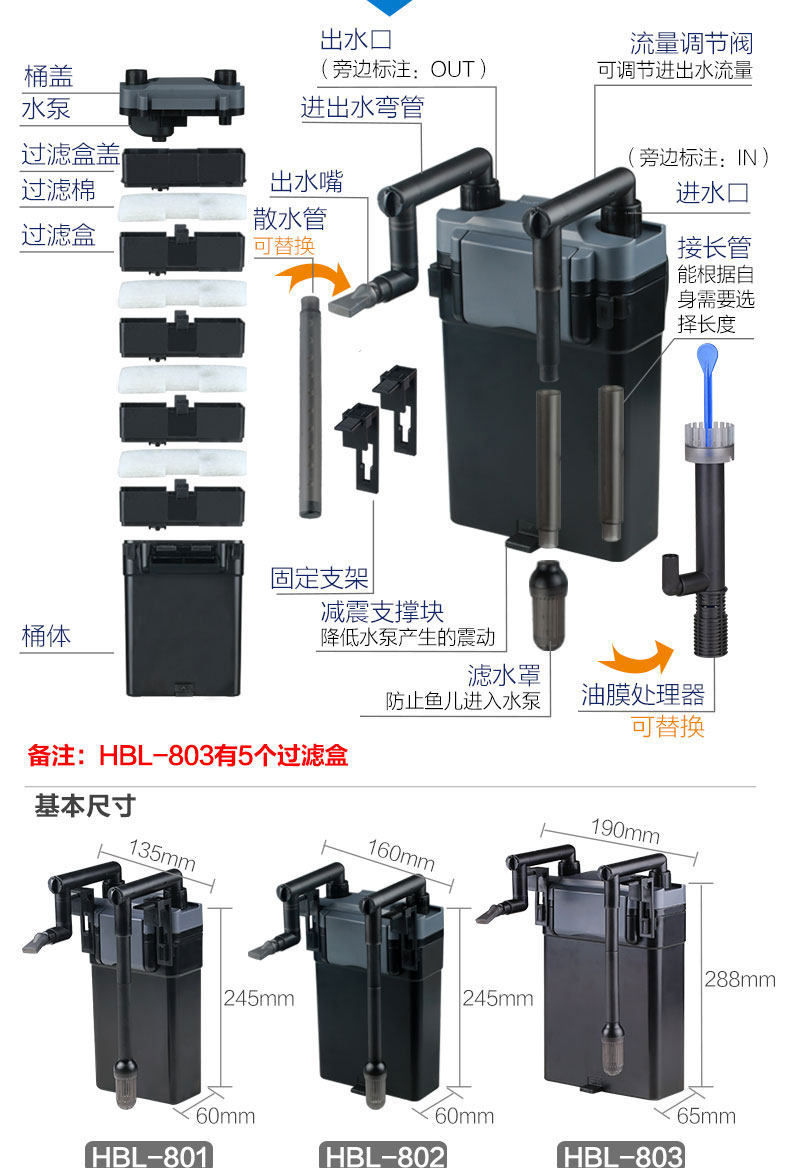 桶盖
水泵
过滤盒盖
过滤棉
过滤盒
桶体

出水口
（旁边标注：OUT）
进出水弯管
出水嘴
散水管
可替换
固定支架
减震支撑块
降低水泵产生的震动
滤水罩
防止鱼儿进入水泵

流量调节阀
可调节进出水流量
（旁边标注：IN）
进水口
接长管
能根据自身需要选择长度
油膜处理器
可替换

备注：HBL-803有5个过滤盒

基本尺寸

135mm
245mm
60mm
HBL-801

160mm
245mm
60mm
HBL-802

190mm
288mm
65mm
HBL-803