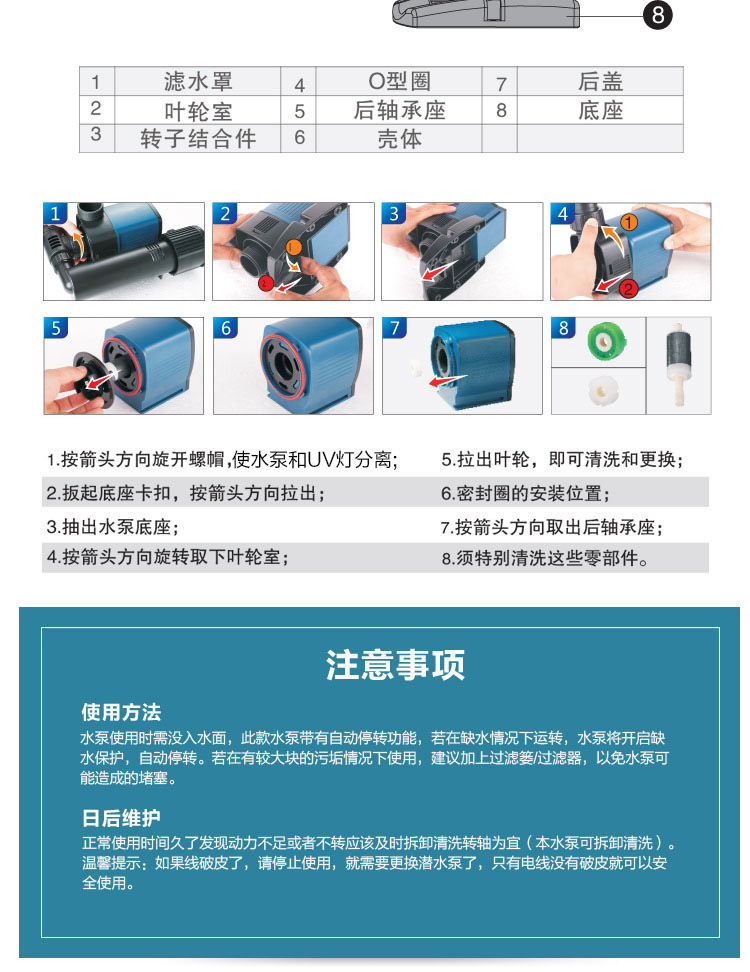 8

| 1 | 滤水罩 | 4 | O型圈 | 7 | 后盖 |
|---|---|---|---|---|---|
| 2 | 叶轮室 | 5 | 后轴承座 | 8 | 底座 |
| 3 | 转子结合件 | 6 | 壳体 | | |

1

2

1

2

3

4

1

2

5

6

7

8

1.按箭头方向旋开螺帽,使水泵和UV灯分离;

2.扳起底座卡扣，按箭头方向拉出；

3.抽出水泵底座；

4.按箭头方向旋转取下叶轮室；

5.拉出叶轮，即可清洗和更换；

6.密封圈的安装位置；

7.按箭头方向取出后轴承座；

8.须特别清洗这些零部件。

注意事项

使用方法

水泵使用时需没入水面，此款水泵带有自动停转功能，若在缺水情况下运转，水泵将开启缺水保护，自动停转。若在有较大块的污垢情况下使用，建议加上过滤篓/过滤器，以免水泵可能造成的堵塞。

日后维护

正常使用时间久了发现动力不足或者不转应该及时拆卸清洗转轴为宜（本水泵可拆卸清洗）。温馨提示：如果线破皮了，请停止使用，就需要更换潜水泵了，只有电线没有破皮就可以安全使用。