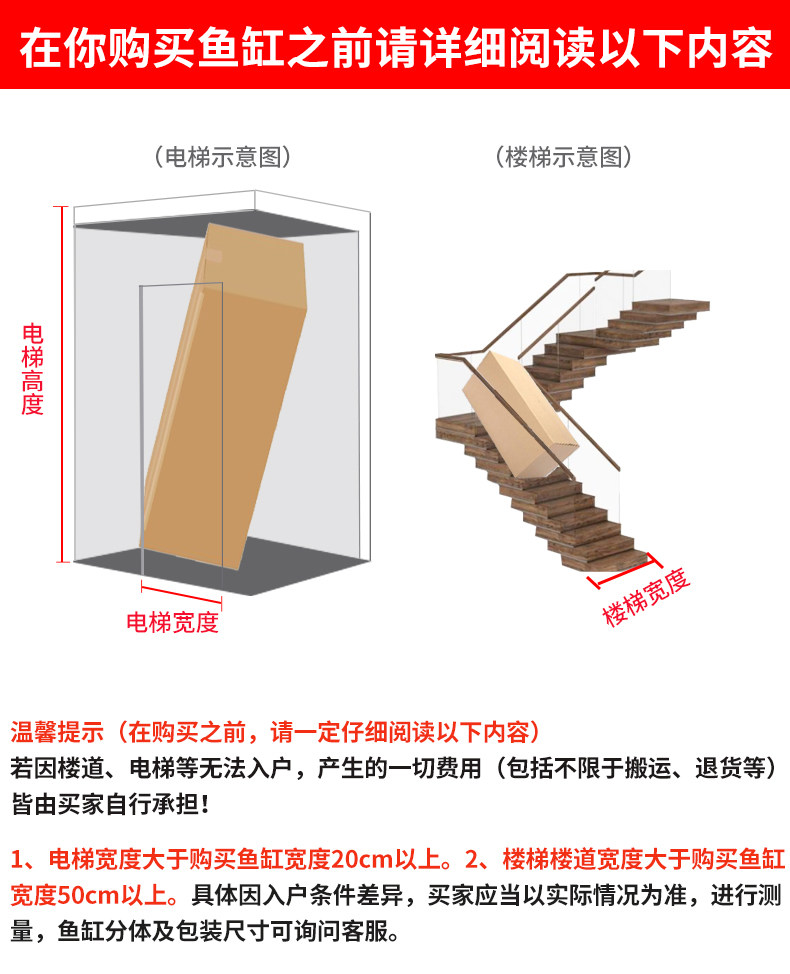 在你购买鱼缸之前请详细阅读以下内容

（电梯示意图）

电梯高度

电梯宽度

（楼梯示意图）

楼梯宽度

温馨提示（在购买之前，请一定仔细阅读以下内容）
若因楼道、电梯等无法入户，产生的一切费用（包括不限于搬运、退货等）皆由买家自行承担！

1、电梯宽度大于购买鱼缸宽度20cm以上。2、楼梯楼道宽度大于购买鱼缸宽度50cm以上。具体因入户条件差异，买家应当以实际情况为准，进行测量，鱼缸分体及包装尺寸可询问客服。