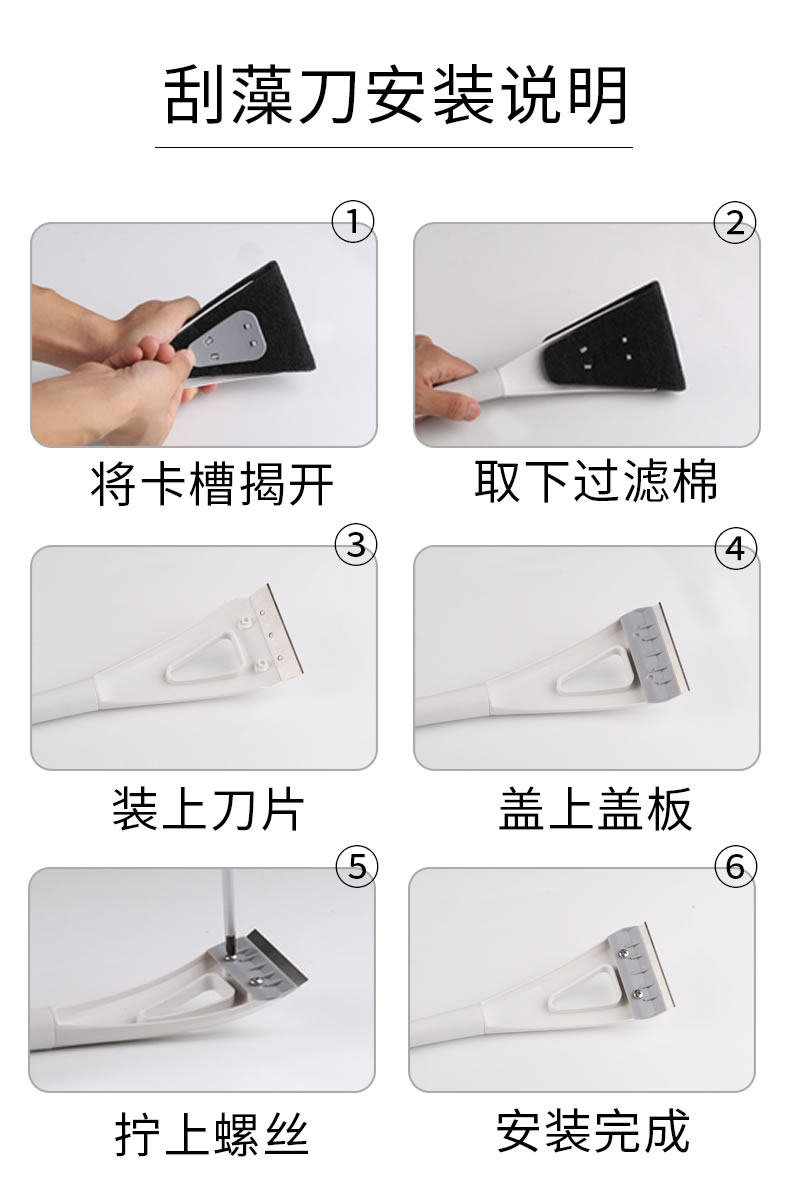 刮藻刀安装说明

①

将卡槽揭开

②

取下过滤棉

③

装上刀片

④

盖上盖板

⑤

拧上螺丝

⑥

安装完成