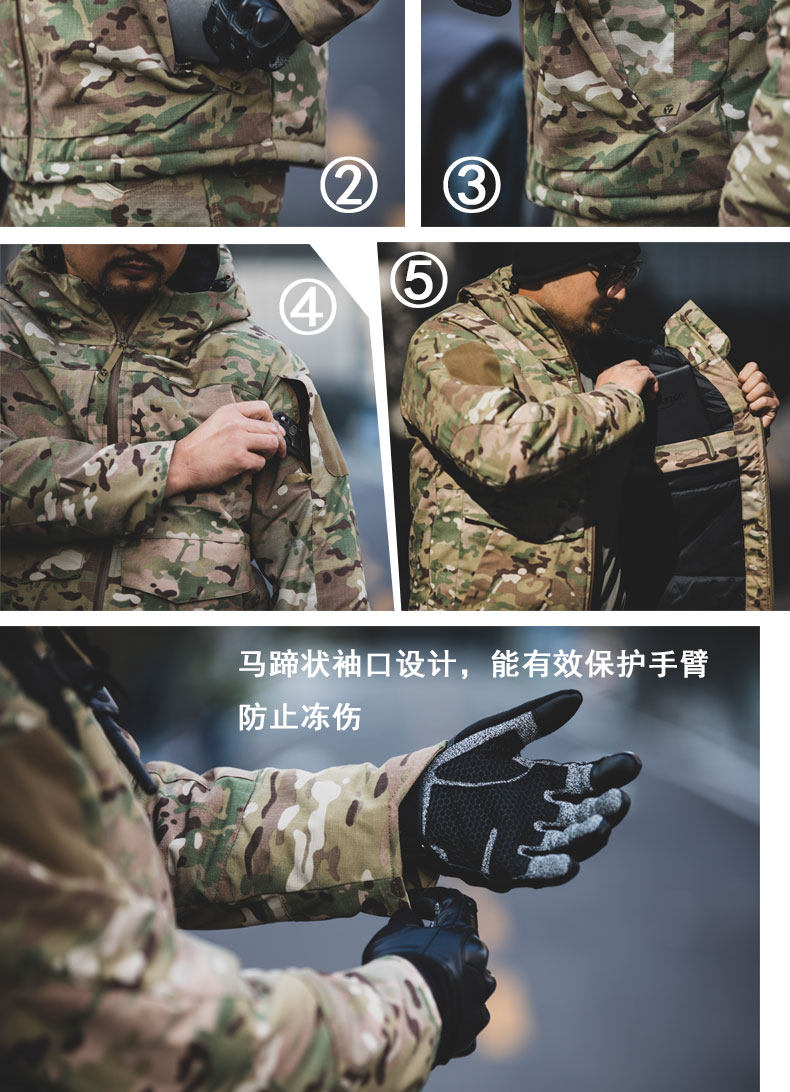 ②

③

④

⑤

马蹄状袖口设计，能有效保护手臂防止冻伤