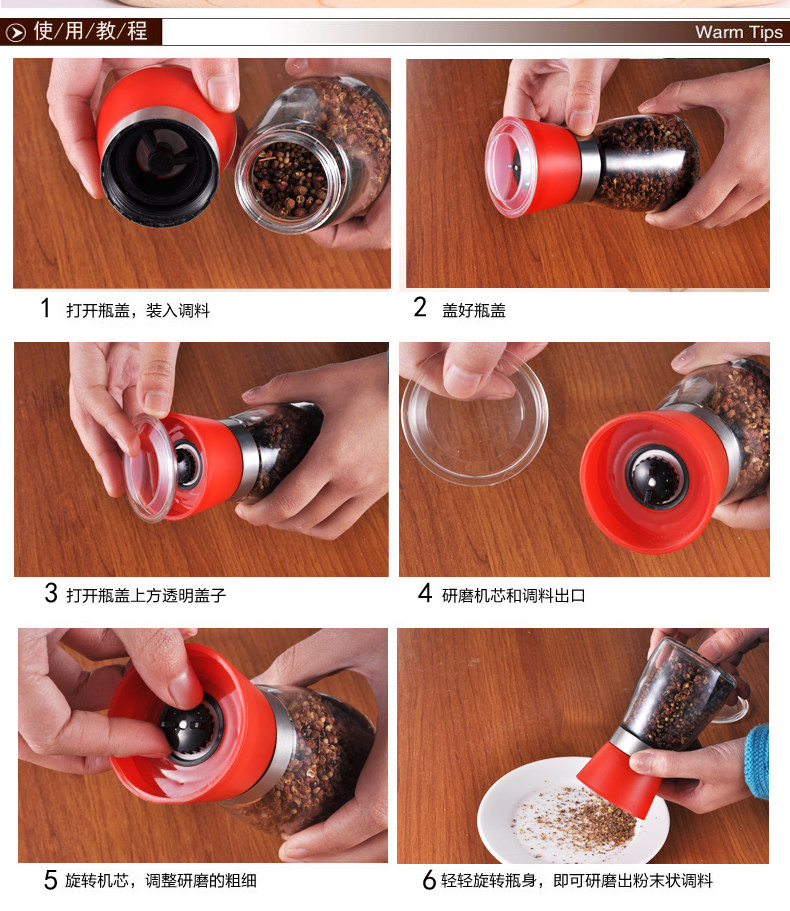 使/用/教/程

Warm Tips

1 打开瓶盖，装入调料

2 盖好瓶盖

3 打开瓶盖上方透明盖子

4 研磨机芯和调料出口

5 旋转机芯，调整研磨的粗细

6 轻轻旋转瓶身，即可研磨出粉末状调料