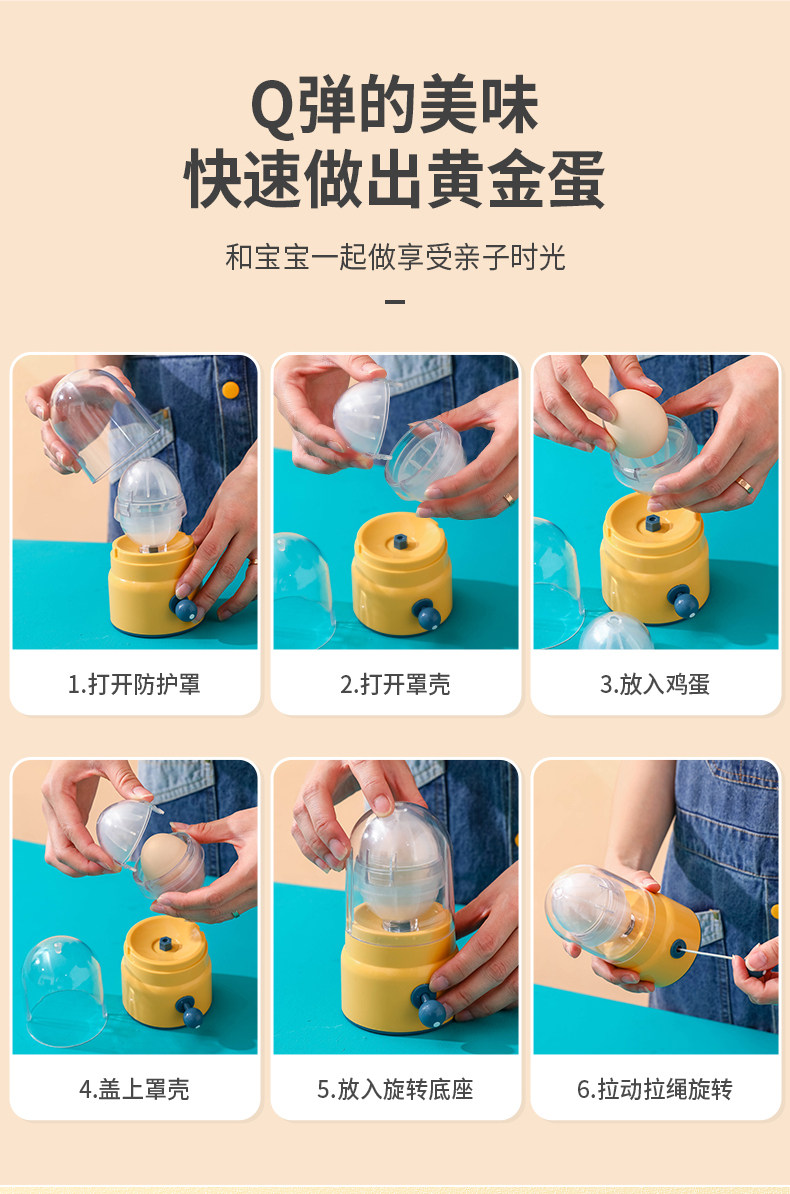 Q弹的美味
快速做出黄金蛋

和宝宝一起做享受亲子时光

1.打开防护罩

2.打开罩壳

3.放入鸡蛋

4.盖上罩壳

5.放入旋转底座

6.拉动拉绳旋转