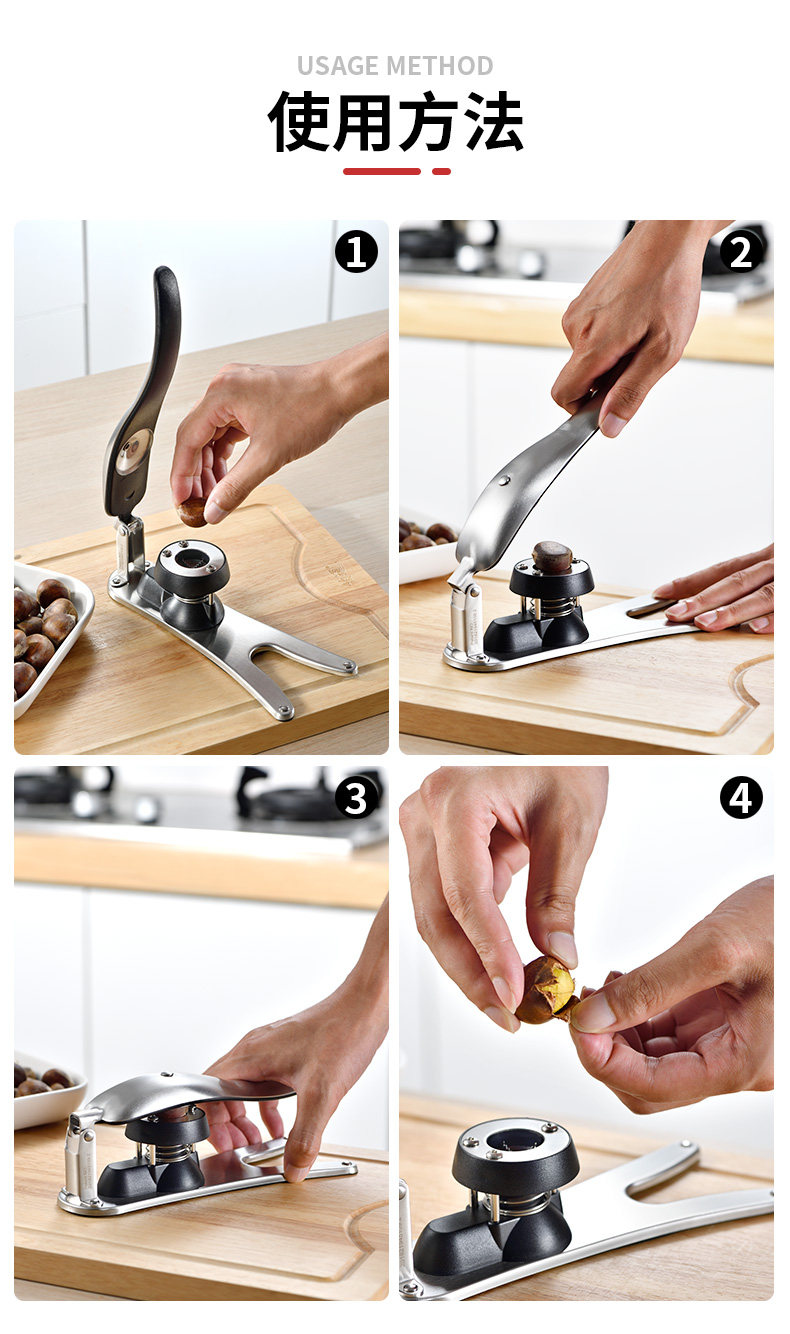 USAGE METHOD
使用方法

1

2

3

4