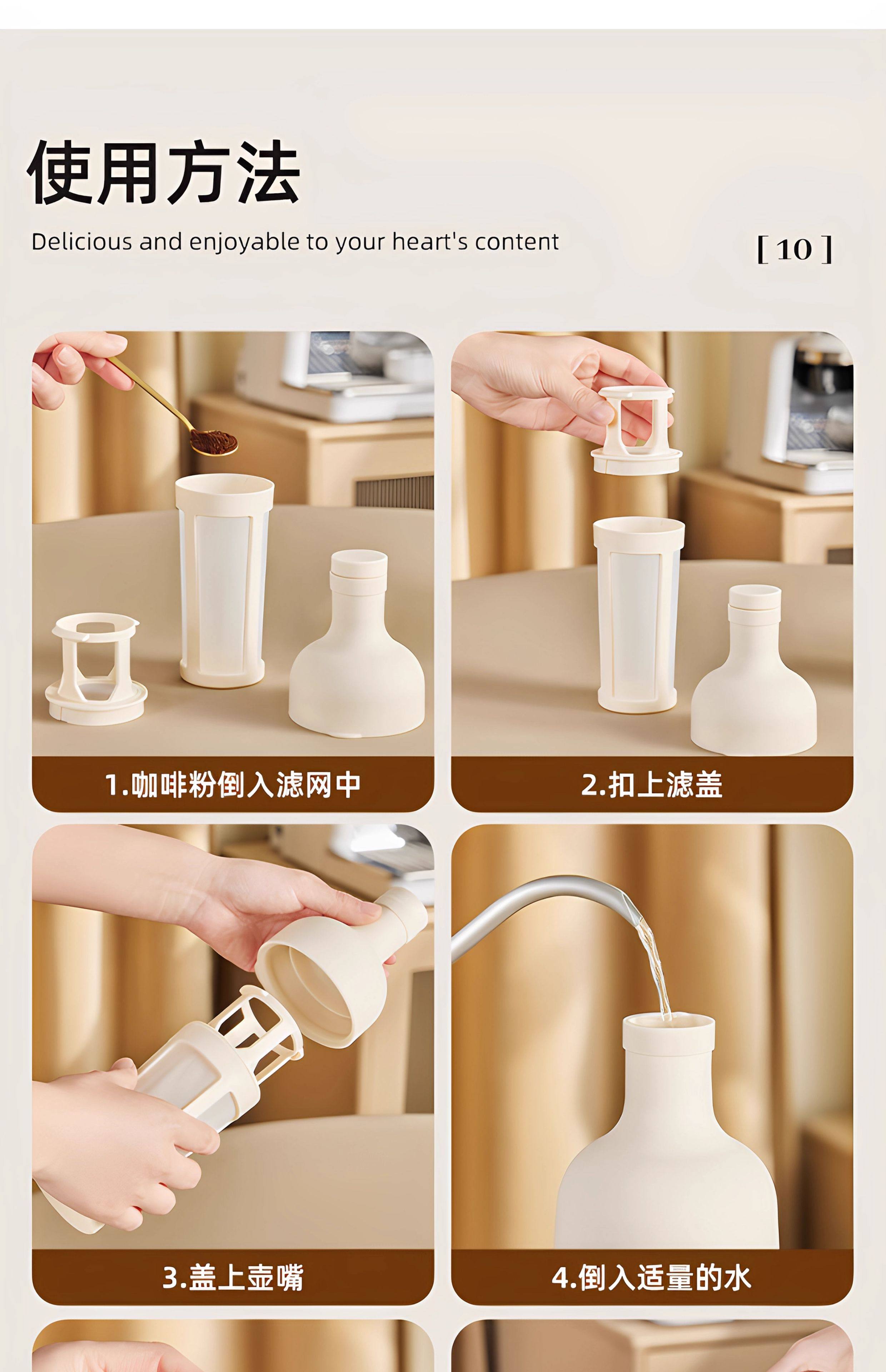 使用方法

Delicious and enjoyable to your heart's content

[ 10 ]

1.咖啡粉倒入滤网中

2.扣上滤盖

3.盖上壶嘴

4.倒入适量的水