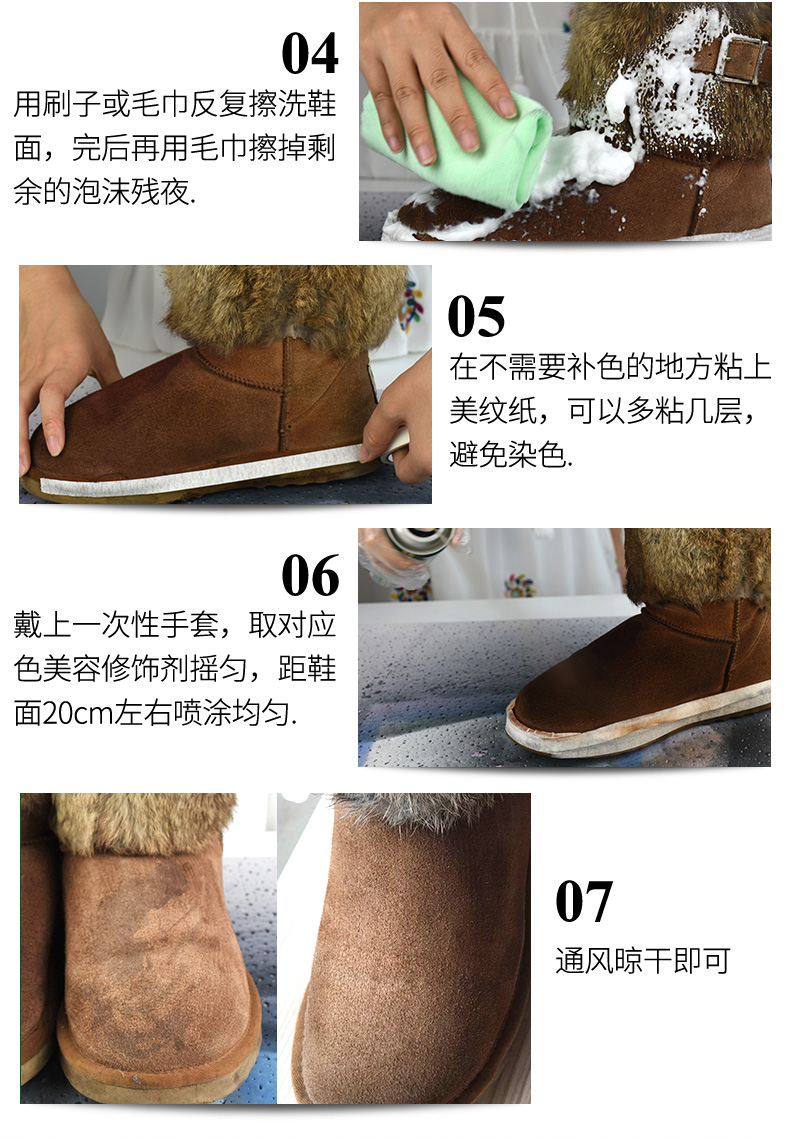 04
用刷子或毛巾反复擦洗鞋面，完后再用毛巾擦掉剩余的泡沫残夜.

05
在不需要补色的地方粘上美纹纸，可以多粘几层，避免染色.

06
戴上一次性手套，取对应色美容修饰剂摇匀，距鞋面20cm左右喷涂均匀.

07
通风晾干即可