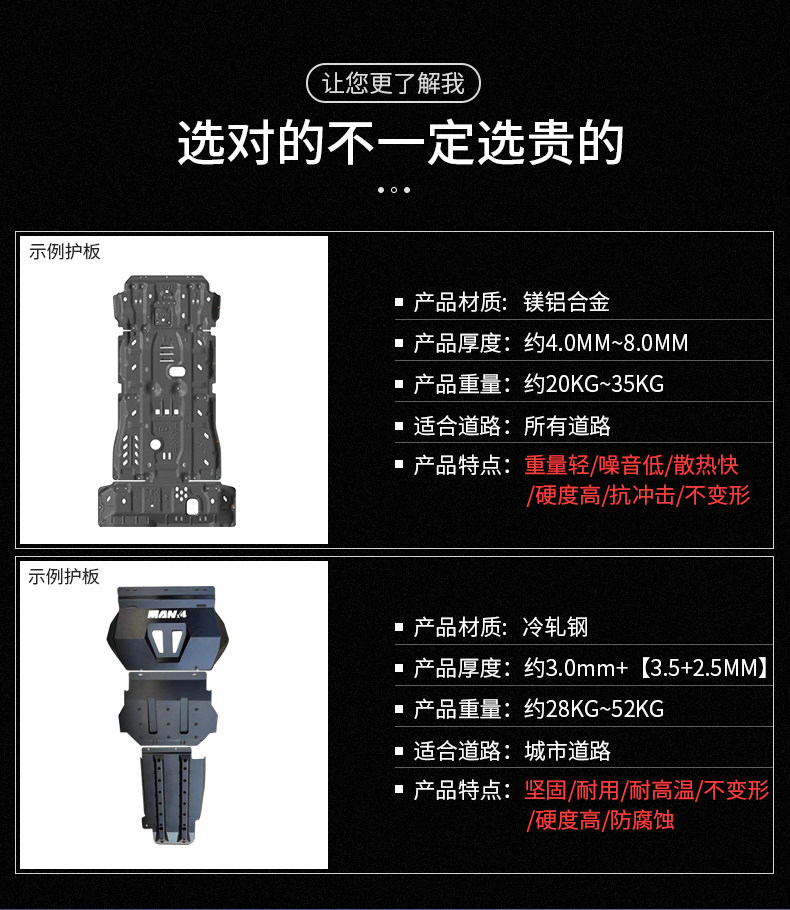 让您更了解我

选对的不一定选贵的

示例护板

产品材质：镁铝合金

产品厚度：约4.0MM~8.0MM

产品重量：约20KG~35KG

适合道路：所有道路

产品特点：重量轻/噪音低/散热快/硬度高/抗冲击/不变形

示例护板

MAN4

产品材质：冷轧钢

产品厚度：约3.0mm+【3.5+2.5MM】

产品重量：约28KG~52KG

适合道路：城市道路

产品特点：坚固/耐用/耐高温/不变形/硬度高/防腐蚀