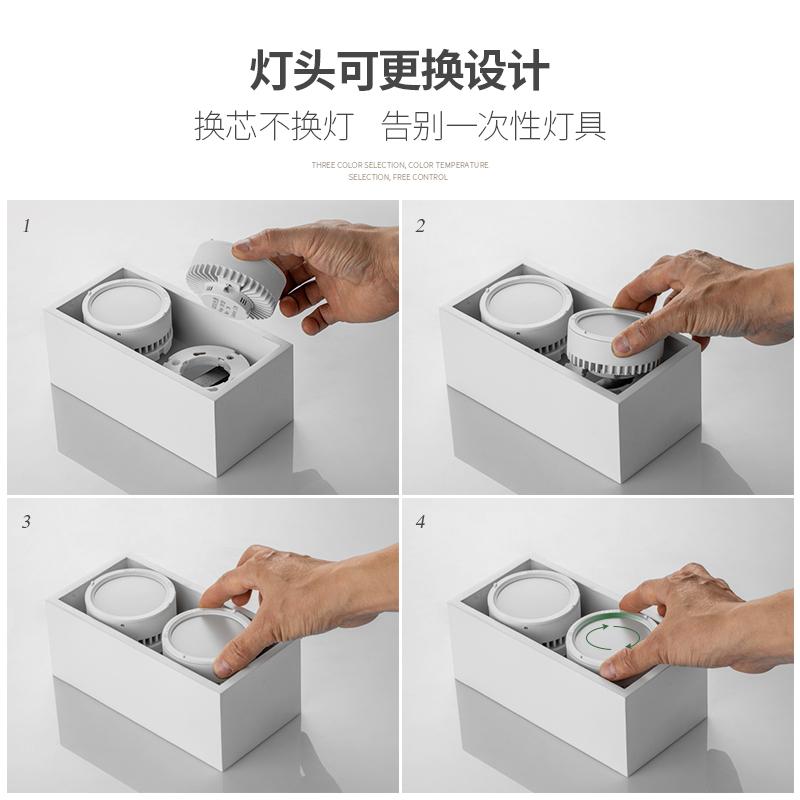 灯头可更换设计

换芯不换灯　告别一次性灯具

THREE COLOR SELECTION, COLOR TEMPERATURE SELECTION, FREE CONTROL

1

2

3

4