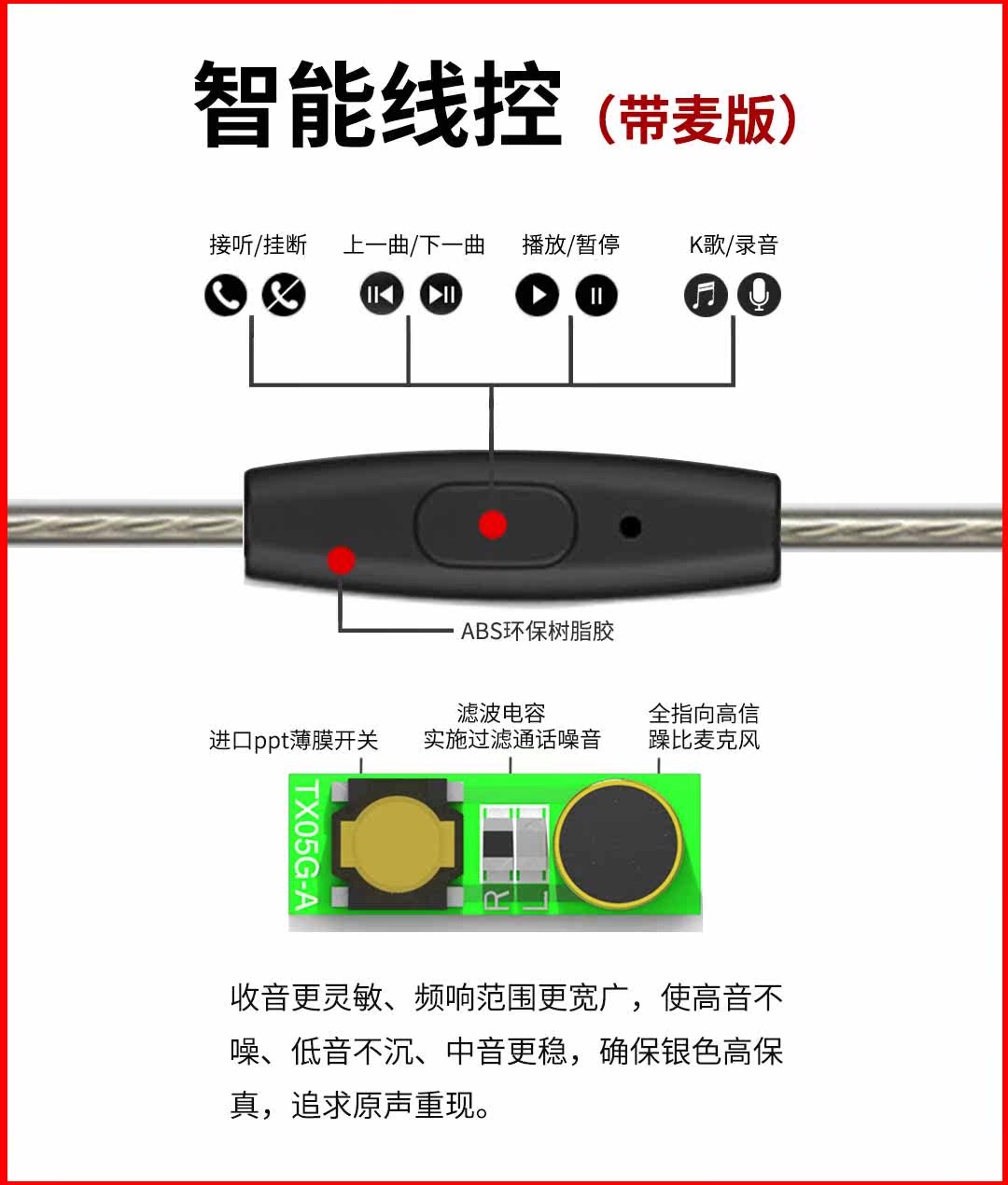 智能线控（带麦版）

接听/挂断 上一曲/下一曲 播放/暂停 K歌/录音

ABS环保树脂胶

进口ppt薄膜开关

滤波电容
实施过滤通话噪音

全指向高信
躁比麦克风

TX05G-A

R L

收音更灵敏、频响范围更宽广，使高音不噪、低音不沉、中音更稳，确保银色高保真，追求原声重现。