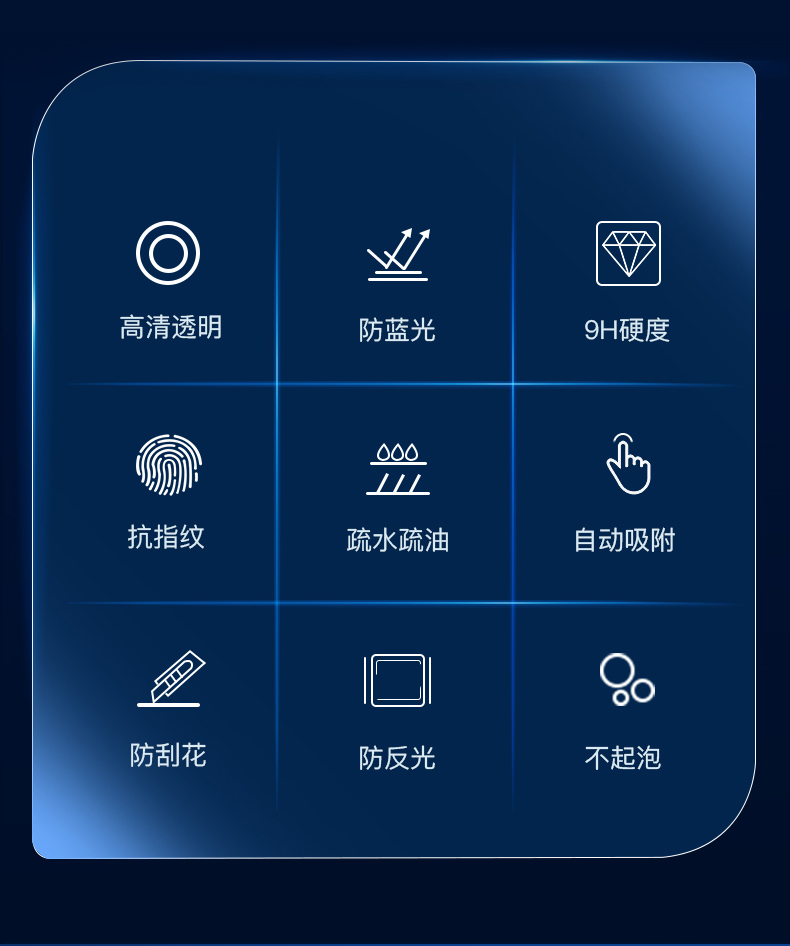 高清透明

防蓝光

9H硬度

抗指纹

疏水疏油

自动吸附

防刮花

防反光

不起泡