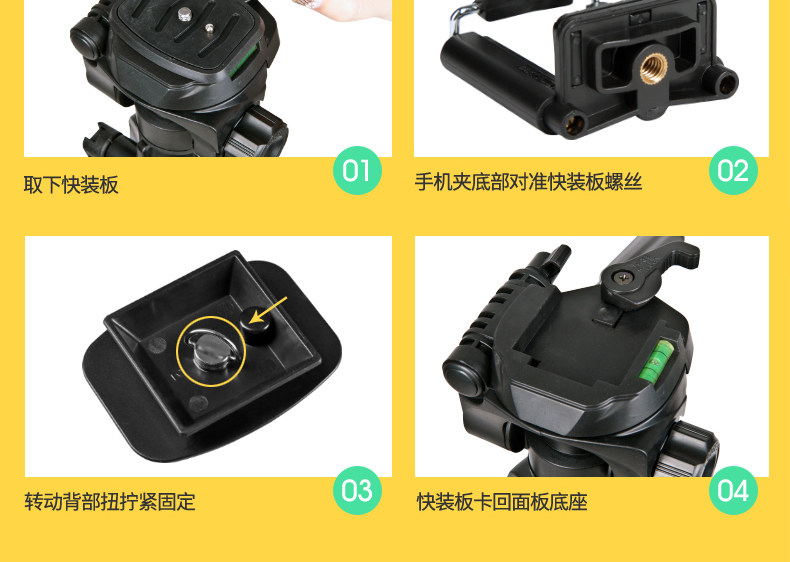 01
取下快装板

02
手机夹底部对准快装板螺丝

03
转动背部扭拧紧固定

04
快装板卡回面板底座