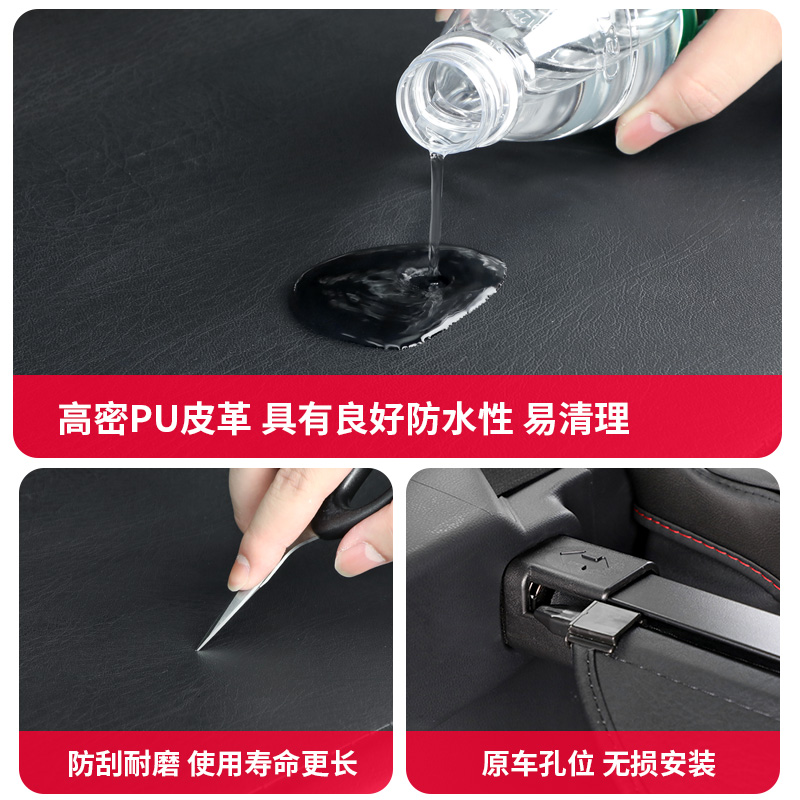 高密PU皮革 具有良好防水性 易清理

防刮耐磨 使用寿命更长

原车孔位 无损安装