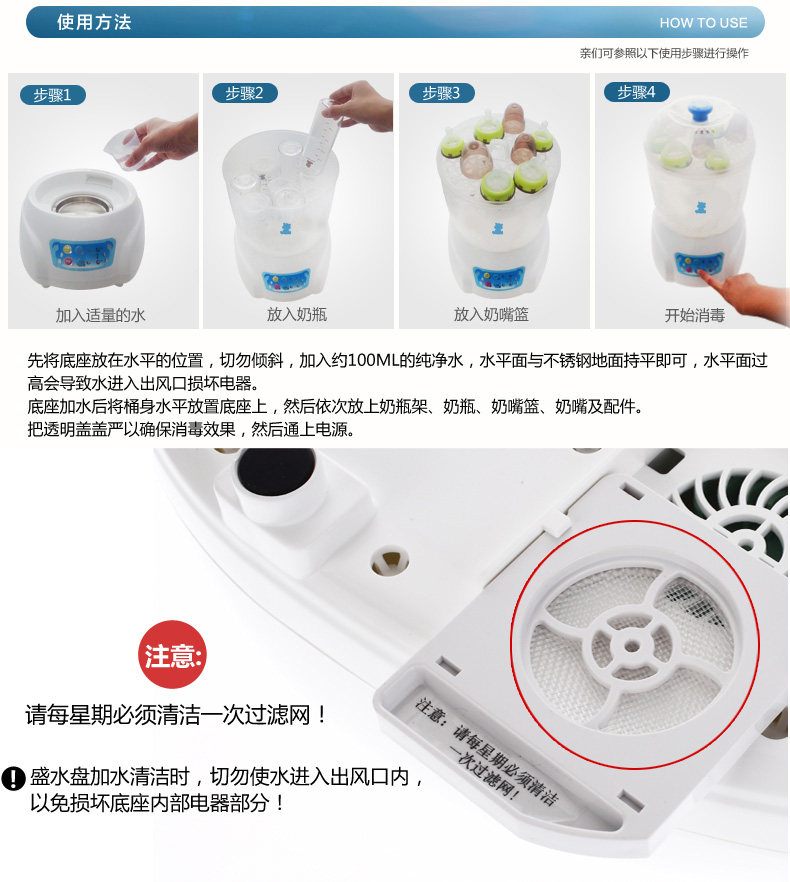 使用方法

HOW TO USE

亲们可参照以下使用步骤进行操作

步骤1

加入适量的水

步骤2

放入奶瓶

步骤3

放入奶嘴篮

步骤4

开始消毒

先将底座放在水平的位置，切勿倾斜，加入约100ML的纯净水，水平面与不锈钢地面持平即可，水平面过高会导致水进入出风口损坏电器。
底座加水后将桶身水平放置底座上，然后依次放上奶瓶架、奶瓶、奶嘴篮、奶嘴及配件。
把透明盖盖严以确保消毒效果，然后通上电源。

注意:

请每星期必须清洁一次过滤网！

盛水盘加水清洁时，切勿使水进入出风口内，以免损坏底座内部电器部分！

注意：请每星期必须清洁一次过滤网！