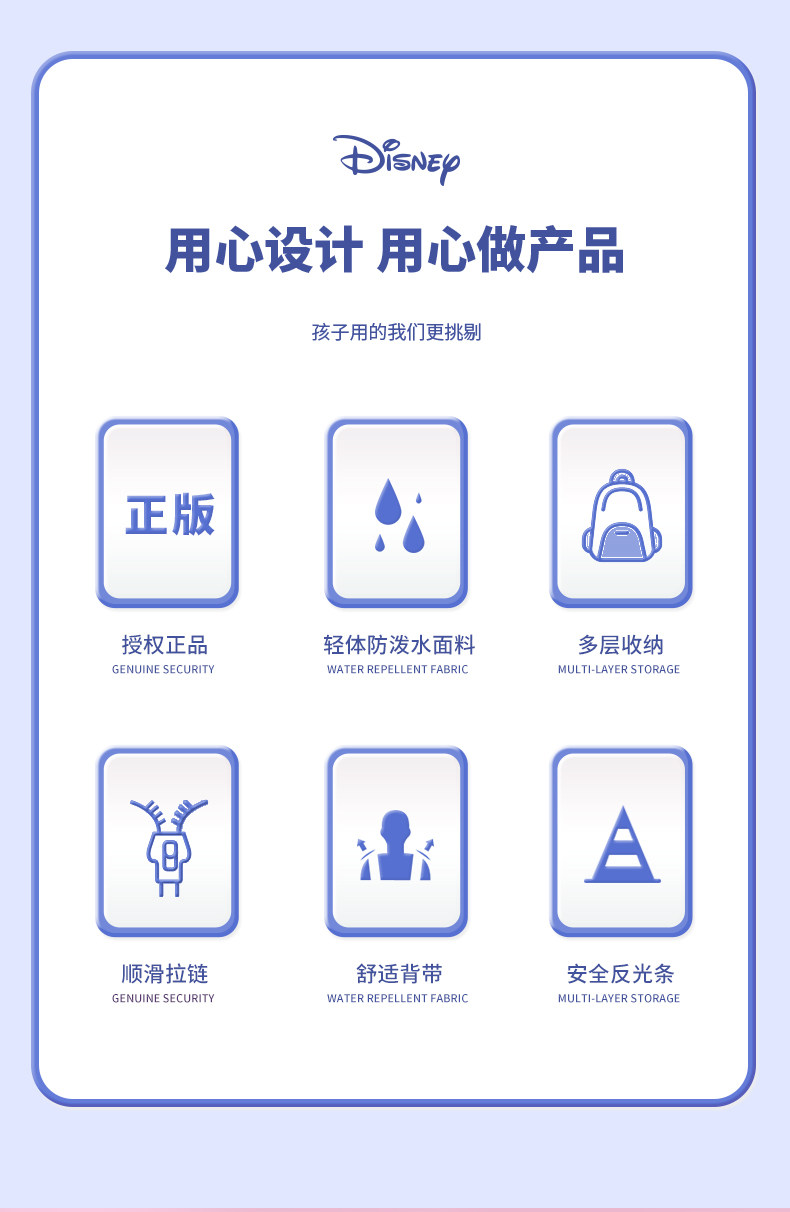 Disney

用心设计 用心做产品

孩子用的我们更挑剔

正版

授权正品
GENUINE SECURITY

轻体防泼水面料
WATER REPELLENT FABRIC

多层收纳
MULTI-LAYER STORAGE

顺滑拉链
GENUINE SECURITY

舒适背带
WATER REPELLENT FABRIC

安全反光条
MULTI-LAYER STORAGE