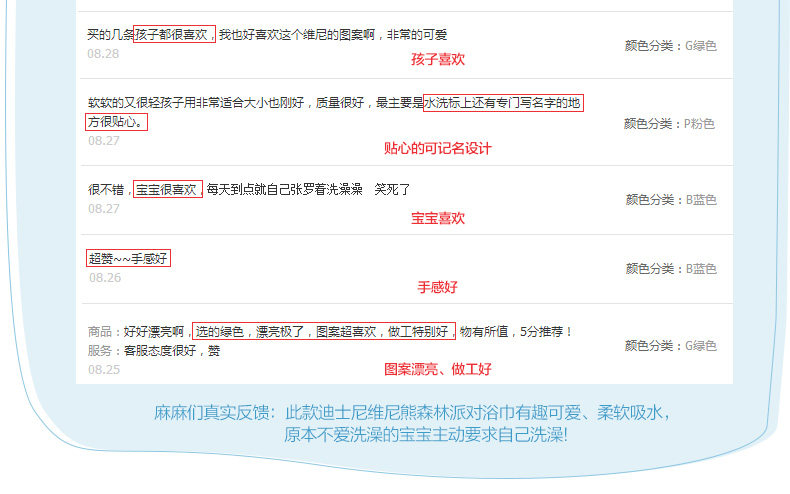 买的几条孩子都很喜欢，我也好喜欢这个维尼的图案啊，非常的可爱
08.28
孩子喜欢
颜色分类：G绿色

软软的又很轻孩子用非常适合大小也刚好，质量很好，最主要是水洗标上还有专门写名字的地方很贴心。
08.27
贴心的可记名设计
颜色分类：P粉色

很不错，宝宝很喜欢，每天到点就自己张罗着洗澡澡 笑死了
08.27
宝宝喜欢
颜色分类：B蓝色

超赞~~手感好
08.26
手感好
颜色分类：B蓝色

商品：好好漂亮啊，选的绿色，漂亮极了，图案超喜欢，做工特别好，物有所值，5分推荐！
服务：客服态度很好，赞
08.25
图案漂亮、做工好
颜色分类：G绿色

麻麻们真实反馈：此款迪士尼维尼熊森林派对浴巾有趣可爱、柔软吸水，原本不爱洗澡的宝宝主动要求自己洗澡！