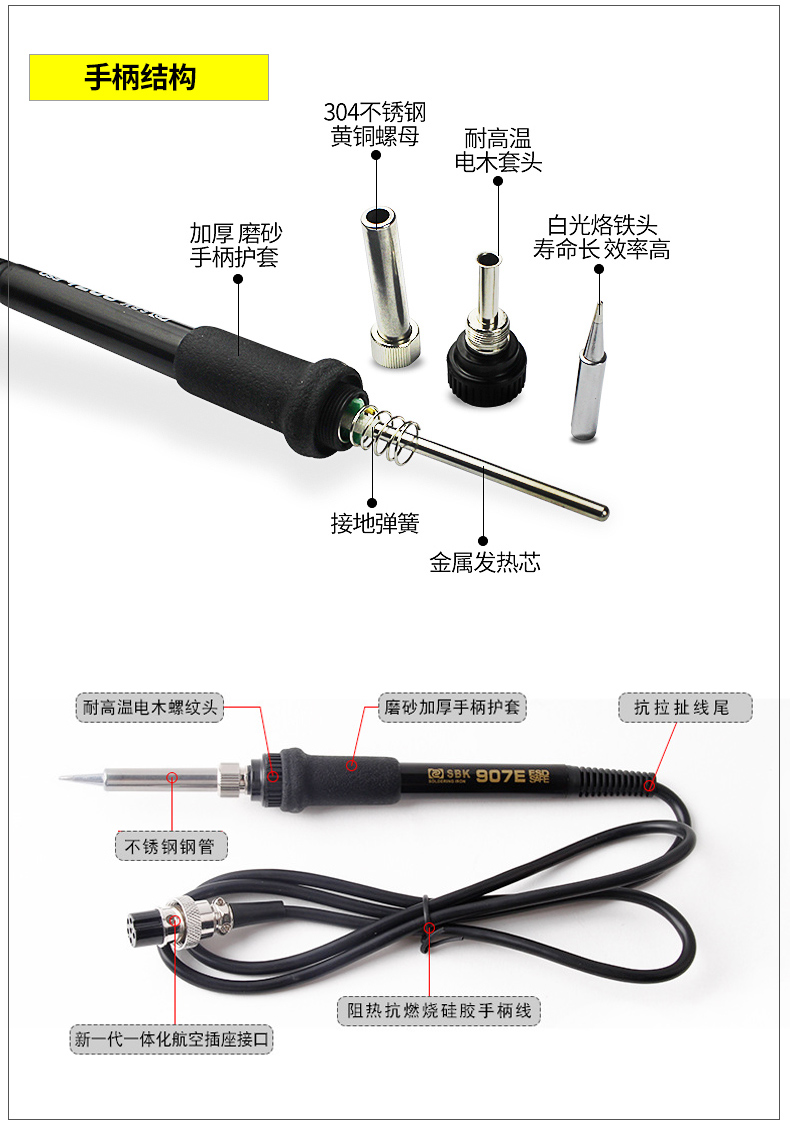 手柄结构

304不锈钢
黄铜螺母

耐高温
电木套头

加厚 磨砂
手柄护套

白光烙铁头
寿命长 效率高

接地弹簧

金属发热芯

耐高温电木螺纹头

磨砂加厚手柄护套

抗拉扯线尾

SBK
SOLDERING IRON
907E

不锈钢钢管

阻热抗燃烧硅胶手柄线

新一代一体化航空插座接口