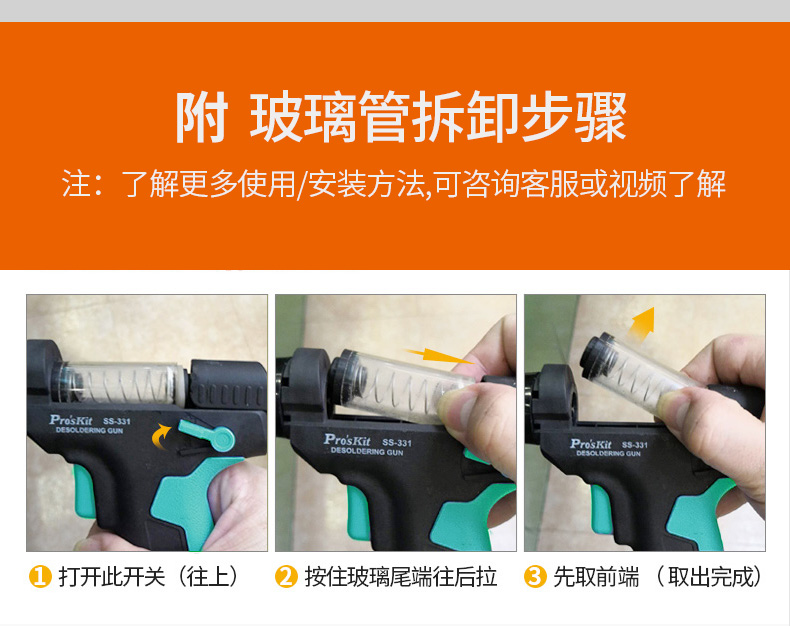 附 玻璃管拆卸步骤

注：了解更多使用/安装方法,可咨询客服或视频了解

Pro'sKit SS-331 DESOLDERING GUN

Pro'sKit SS-331 DESOLDERING GUN

Pro'sKit SS-331 DESOLDERING GUN

1 打开此开关（往上）

2 按住玻璃尾端往后拉

3 先取前端 （取出完成）