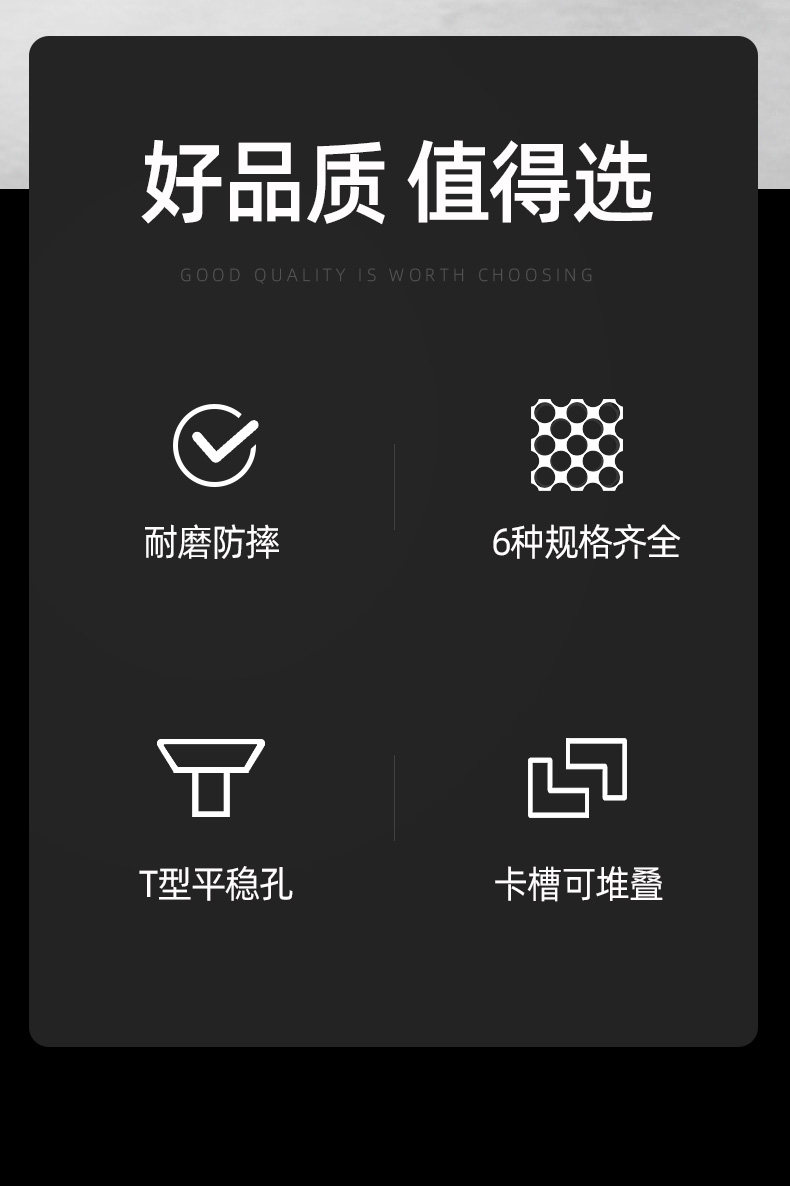 好品质 值得选

GOOD QUALITY IS WORTH CHOOSING

耐磨防摔

6种规格齐全

T型平稳孔

卡槽可堆叠