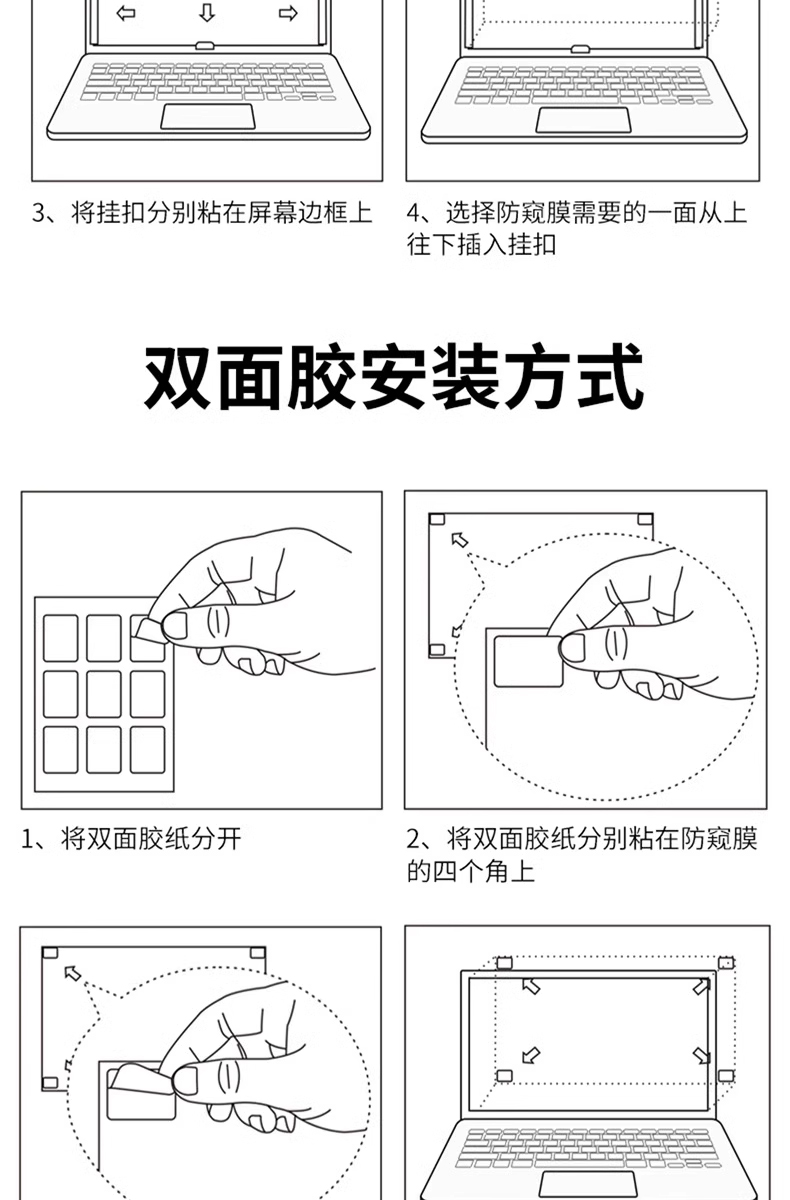 3、将挂扣分别粘在屏幕边框上

4、选择防窥膜需要的一面从上往下插入挂扣

双面胶安装方式

1、将双面胶纸分开

2、将双面胶纸分别粘在防窥膜的四个角上