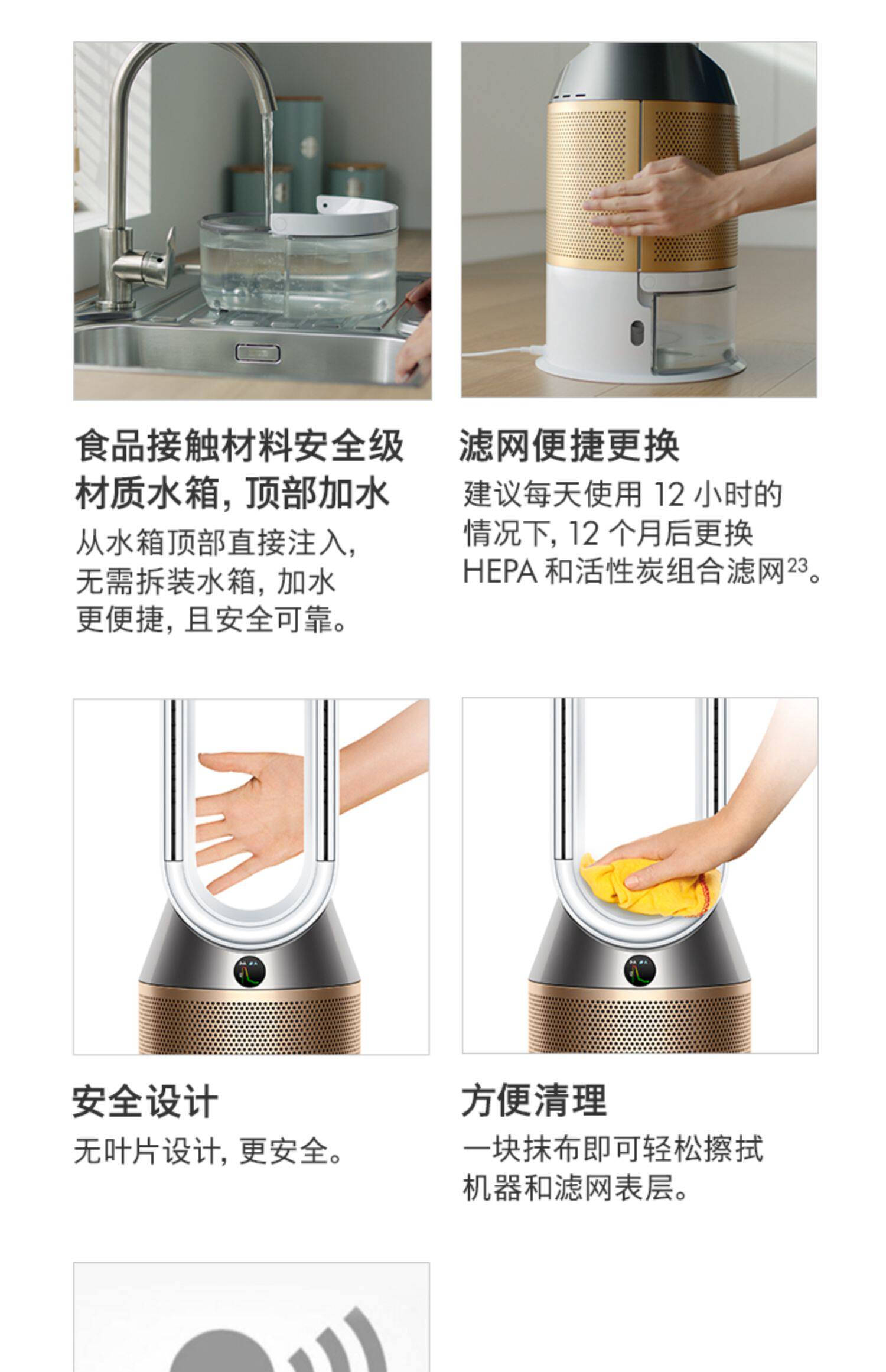 食品接触材料安全级材质水箱，顶部加水

从水箱顶部直接注入，无需拆装水箱，加水更便捷，且安全可靠。

滤网便捷更换

建议每天使用 12 小时的情况下，12 个月后更换 HEPA 和活性炭组合滤网$^{23}$。

安全设计

无叶片设计，更安全。

方便清理

一块抹布即可轻松擦拭机器和滤网表层。