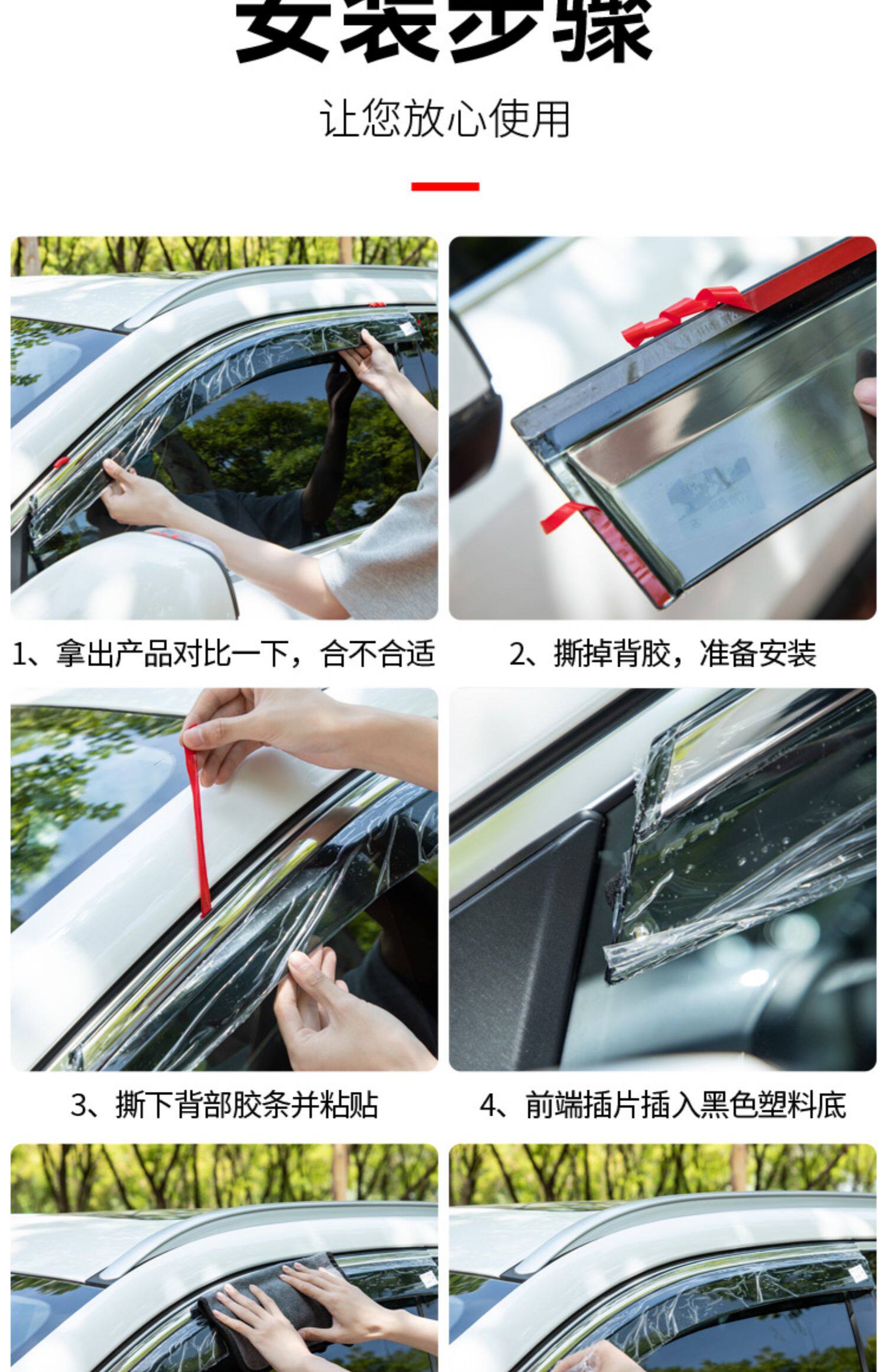 安装步骤

让您放心使用

1、拿出产品对比一下，合不合适

2、撕掉背胶，准备安装

3、撕下背部胶条并粘贴

4、前端插片插入黑色塑料底