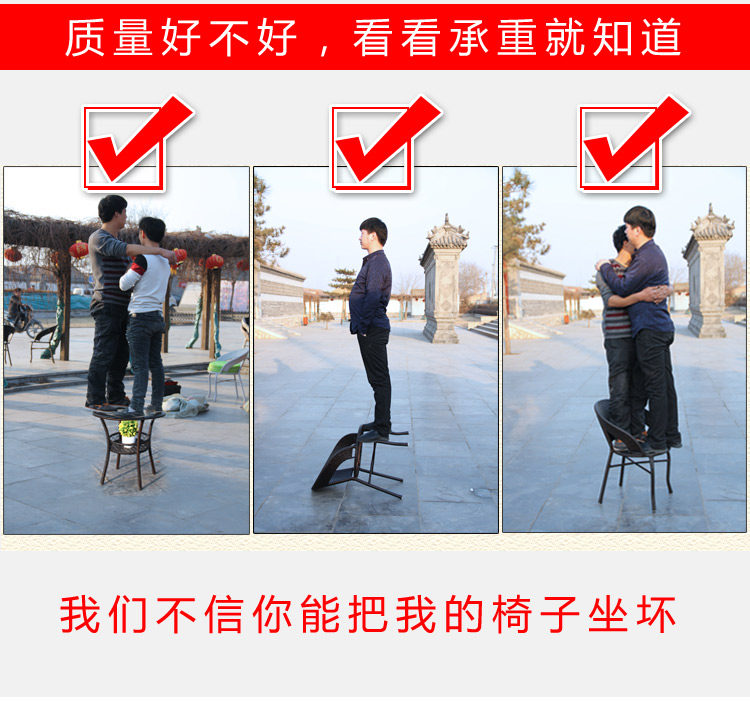 质量好不好，看看承重就知道

我们不信你能把我的椅子坐坏