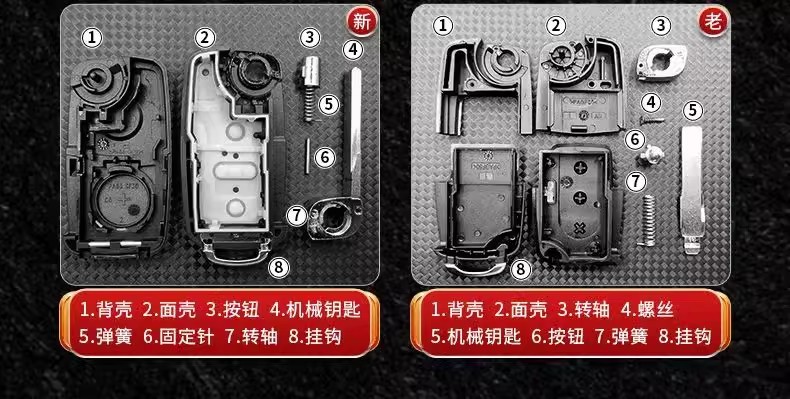 新

1 2 3 4 5 6 7 8

1.背壳 2.面壳 3.按钮 4.机械钥匙
5.弹簧 6.固定针 7.转轴 8.挂钩

老

1 2 3 4 5 6 7 8

1.背壳 2.面壳 3.转轴 4.螺丝
5.机械钥匙 6.按钮 7.弹簧 8.挂钩