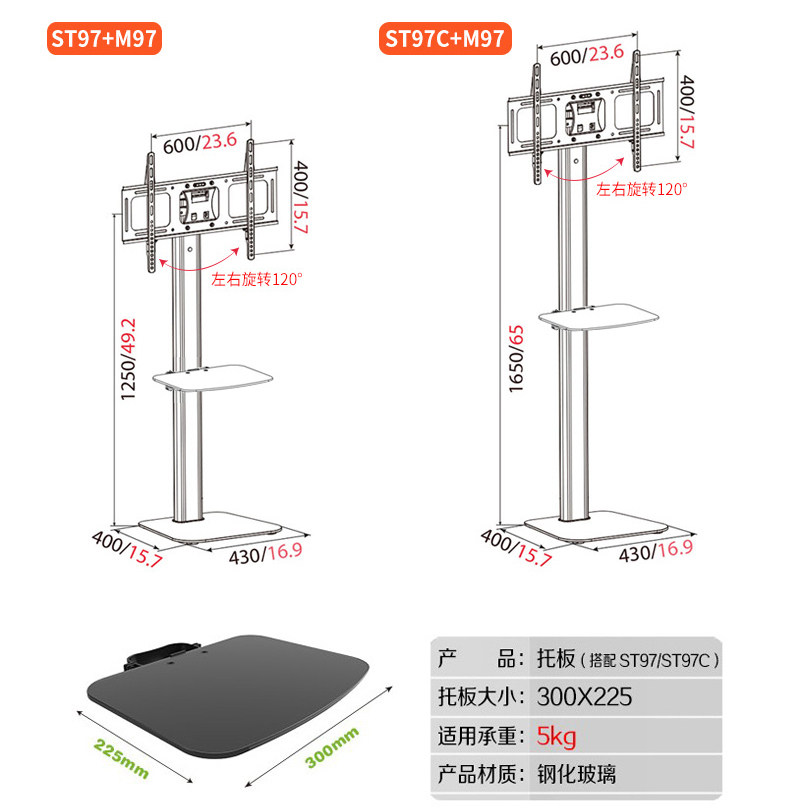 ST97+M97

600/23.6

400/15.7

左右旋转120°

1250/49.2

400/15.7

430/16.9

ST97C+M97

600/23.6

400/15.7

左右旋转120°

1650/65

400/15.7

430/16.9

225mm

300mm

| 产　　品: | 托板（搭配 ST97/ST97C） |
|---|---|
| 托板大小: | 300X225 |
| 适用承重: | 5kg |
| 产品材质: | 钢化玻璃 |