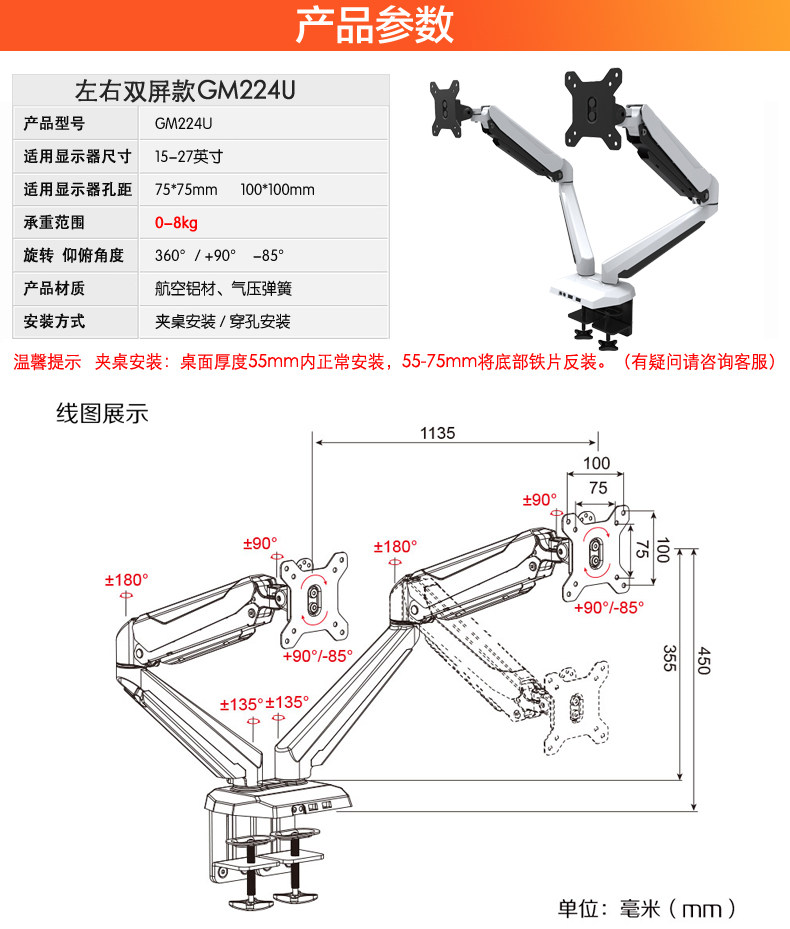 产品参数

| 左右双屏款GM224U | |
|---|---|
| 产品型号 | GM224U |
| 适用显示器尺寸 | 15-27英寸 |
| 适用显示器孔距 | 75*75mm 100*100mm |
| 承重范围 | 0-8kg |
| 旋转 仰俯角度 | 360° / +90° -85° |
| 产品材质 | 航空铝材、气压弹簧 |
| 安装方式 | 夹桌安装 / 穿孔安装 |

温馨提示 夹桌安装：桌面厚度55mm内正常安装，55-75mm将底部铁片反装。（有疑问请咨询客服）

线图展示

1135
100
75
±90°
75
100
±90°
±180°
±180°
+90°/-85°
+90°/-85°
355
450
±135° ±135°

单位：毫米（mm）