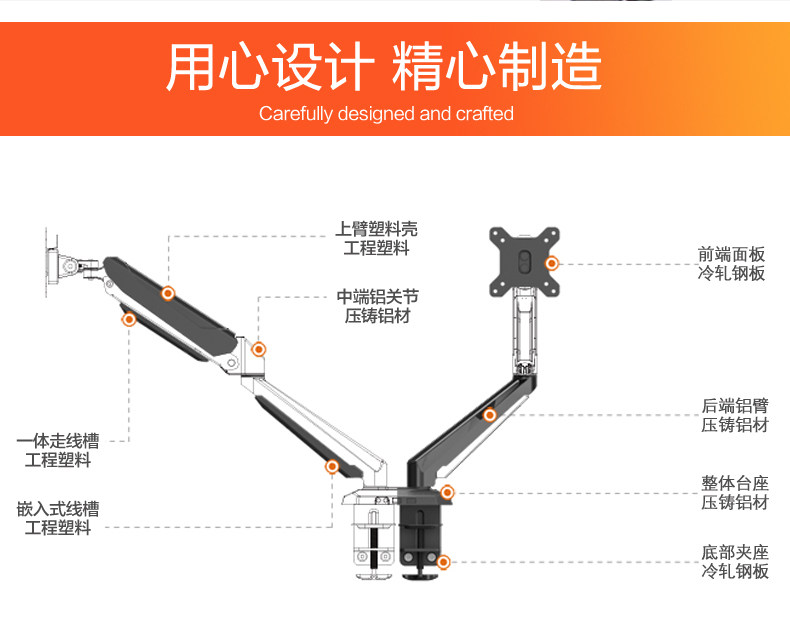 用心设计 精心制造
Carefully designed and crafted

上臂塑料壳
工程塑料

中端铝关节
压铸铝材

一体走线槽
工程塑料

嵌入式线槽
工程塑料

前端面板
冷轧钢板

后端铝臂
压铸铝材

整体台座
压铸铝材

底部夹座
冷轧钢板