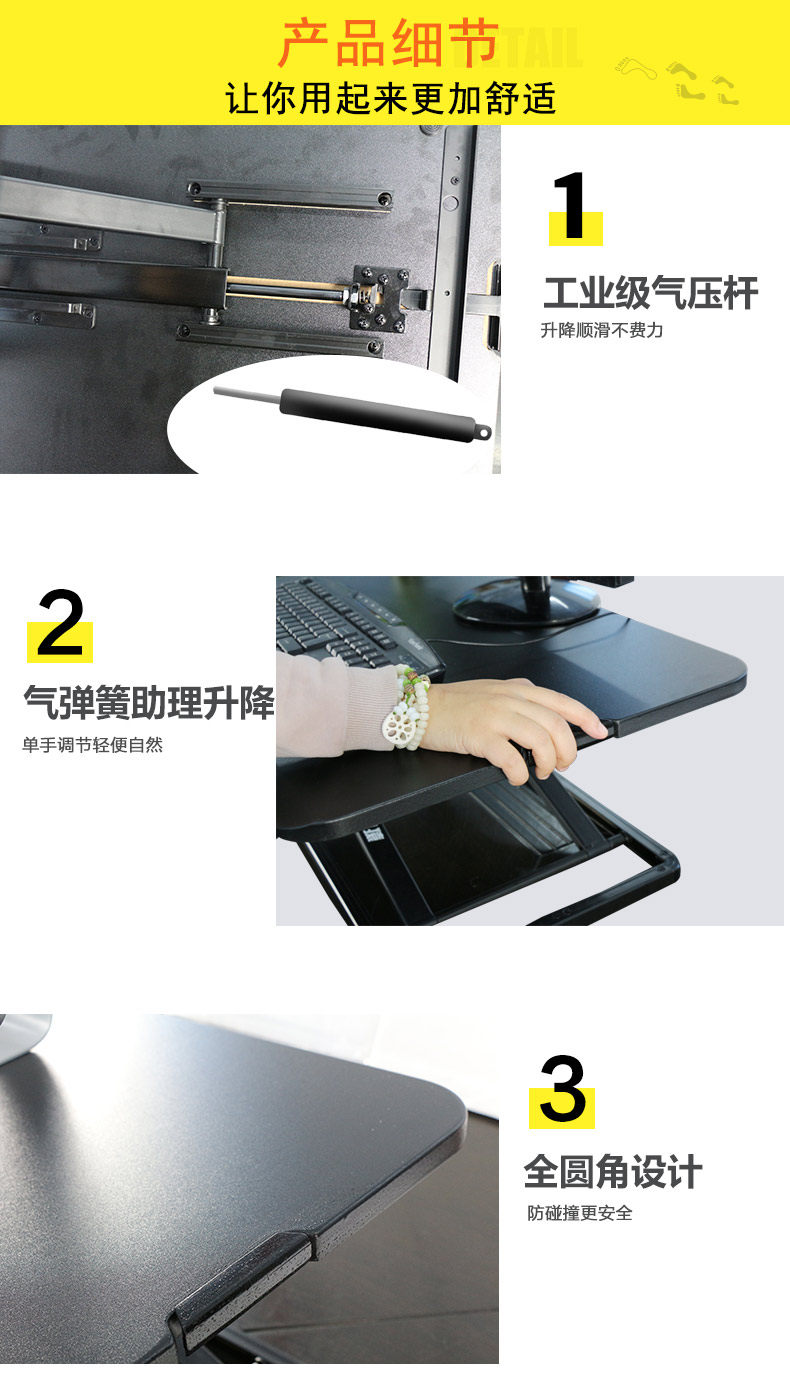 产品细节 DETAIL
让你用起来更加舒适

1
工业级气压杆
升降顺滑不费力

2
气弹簧助理升降
单手调节轻便自然

3
全圆角设计
防碰撞更安全