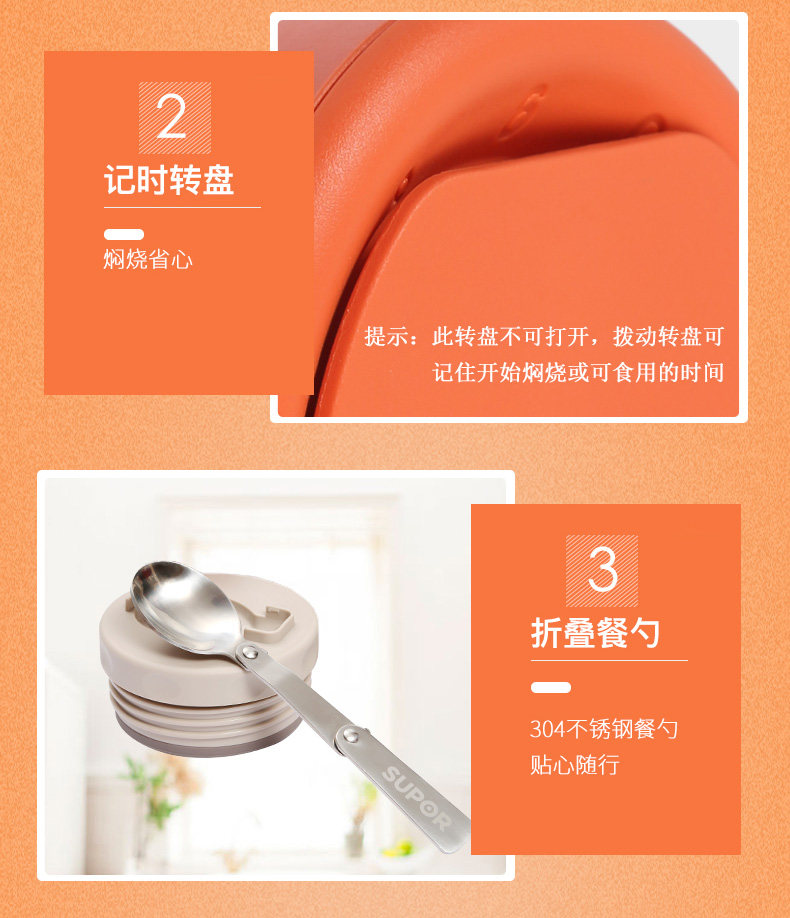 2

记时转盘

焖烧省心

提示：此转盘不可打开，拨动转盘可记住开始焖烧或可食用的时间

SUPOR

3

折叠餐勺

304不锈钢餐勺
贴心随行