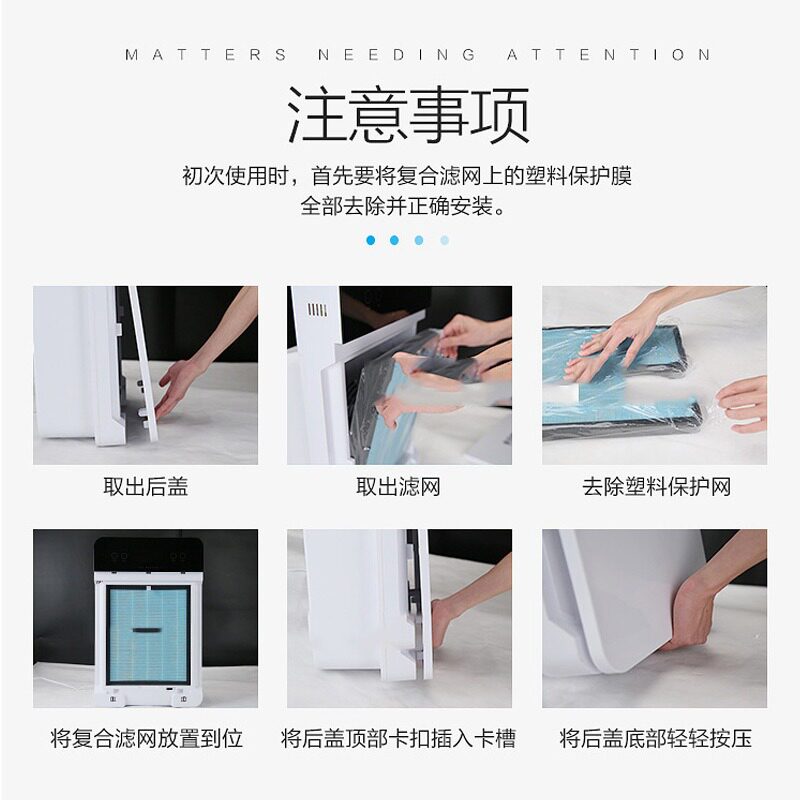 MATTERS NEEDING ATTENTION

注意事项

初次使用时，首先要将复合滤网上的塑料保护膜全部去除并正确安装。

取出后盖

取出滤网

去除塑料保护网

将复合滤网放置到位

将后盖顶部卡扣插入卡槽

将后盖底部轻轻按压