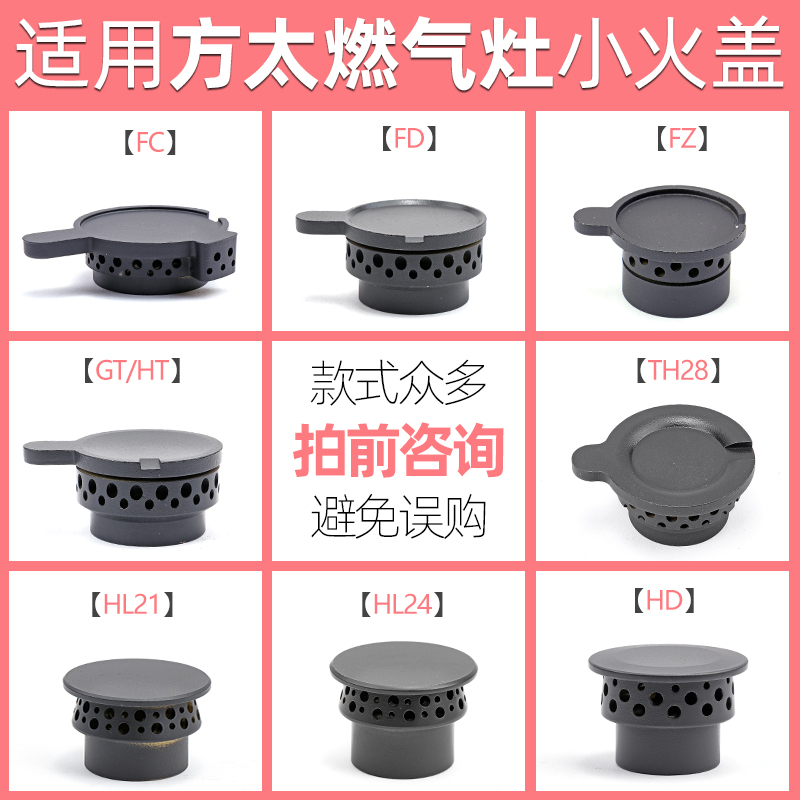 适用方太燃气灶小火盖

【FC】

【FD】

【FZ】

【GT/HT】

款式众多
拍前咨询
避免误购

【TH28】

【HL21】

【HL24】

【HD】