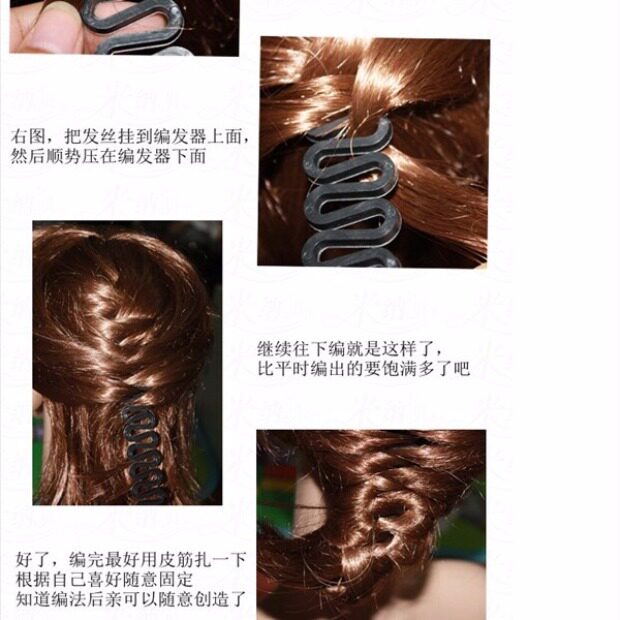 右图，把发丝挂到编发器上面，
然后顺势压在编发器下面

继续往下编就是这样了，
比平时编出的要饱满多了吧

好了，编完最好用皮筋扎一下
根据自己喜好随意固定
知道编法后亲可以随意创造了