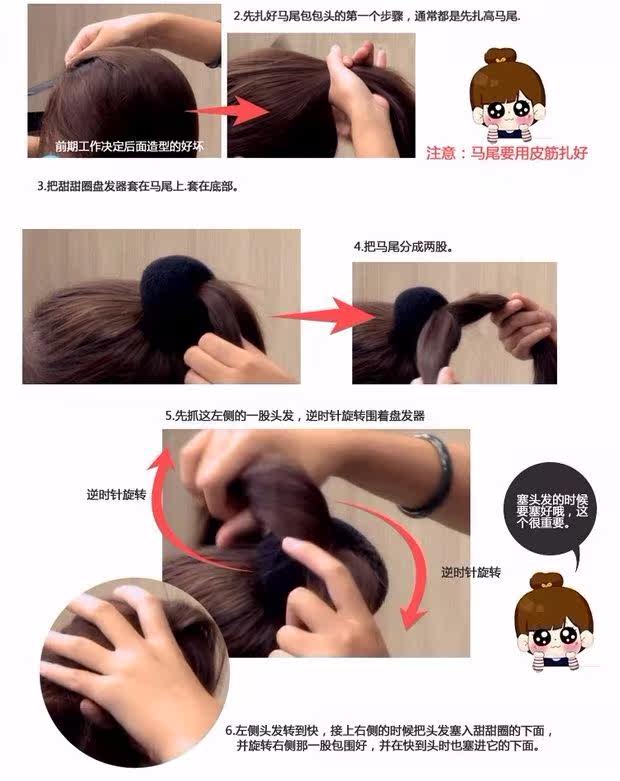 2.先扎好马尾包包头的第一个步骤，通常都是先扎高马尾.

前期工作决定后面造型的好坏

注意：马尾要用皮筋扎好

3.把甜甜圈盘发器套在马尾上.套在底部。

4.把马尾分成两股。

5.先抓这左侧的一股头发，逆时针旋转围着盘发器

逆时针旋转

逆时针旋转

塞头发的时候要塞好哦，这个很重要。

6.左侧头发转到快，接上右侧的时候把头发塞入甜甜圈的下面，并旋转右侧那一股包围好，并在快到头时也塞进它的下面。