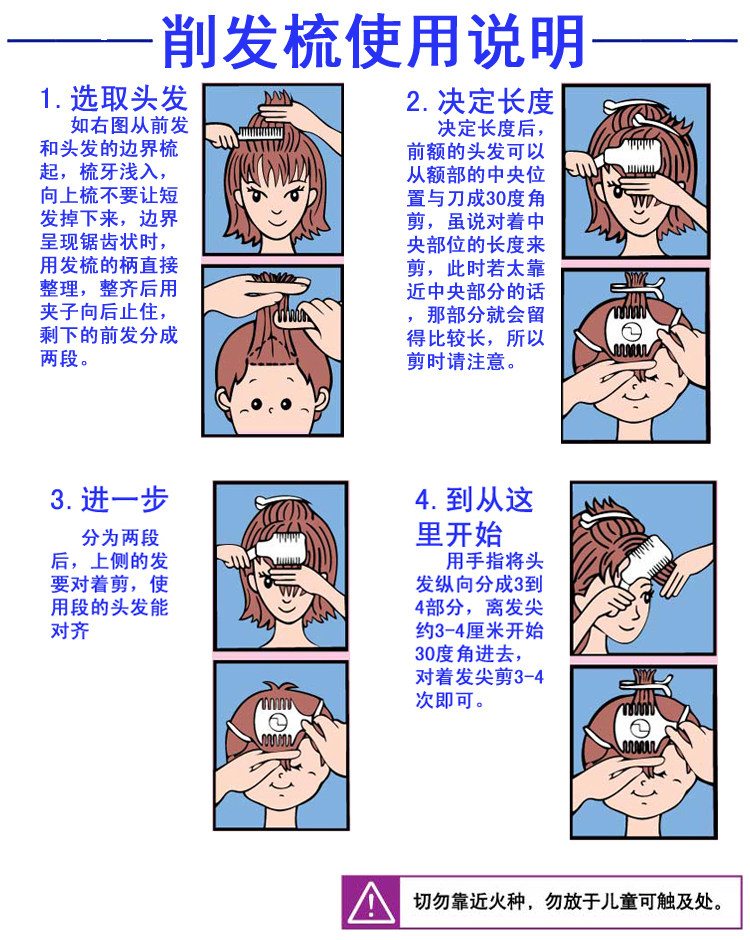 削发梳使用说明

1. 选取头发
如右图从前发和头发的边界梳起，梳牙浅入，向上梳不要让短发掉下来，边界呈现锯齿状时，用发梳的柄直接整理，整齐后用夹子向后止住，剩下的前发分成两段。

2. 决定长度
决定长度后，前额的头发可以从额部的中央位置与刀成30度角剪，虽说对着中央部位的长度来剪，此时若太靠近中央部分的话，那部分就会留得比较长，所以剪时请注意。

3. 进一步
分为两段后，上侧的发要对着剪，使用段的头发能对齐

4. 到从这里开始
用手指将头发纵向分成3到4部分，离发尖约3-4厘米开始30度角进去，对着发尖剪3-4次即可。

切勿靠近火种，勿放于儿童可触及处。