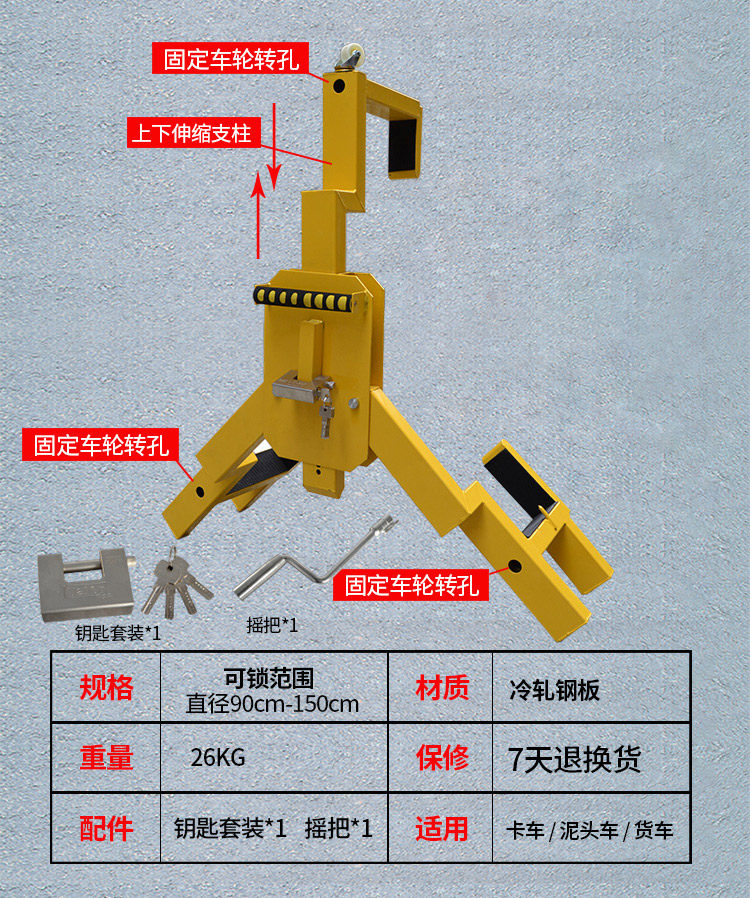 固定车轮转孔

上下伸缩支柱

固定车轮转孔

固定车轮转孔

钥匙套装*1

摇把*1

| 规格 | 可锁范围 直径90cm-150cm | 材质 | 冷轧钢板 |
|---|---|---|---|
| 重量 | 26KG | 保修 | 7天退换货 |
| 配件 | 钥匙套装*1 摇把*1 | 适用 | 卡车 / 泥头车 / 货车 |