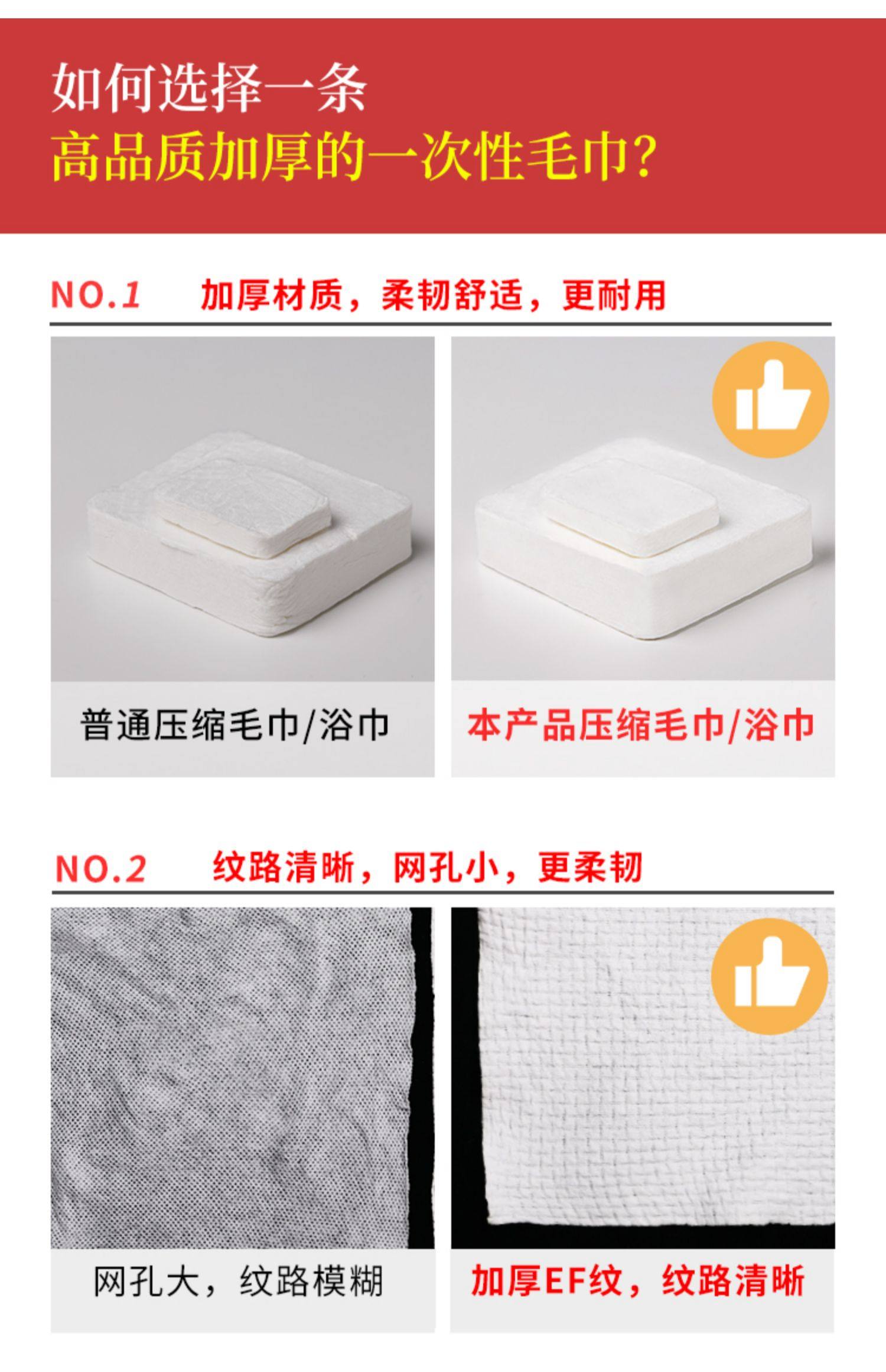 如何选择一条
高品质加厚的一次性毛巾？

NO.1 加厚材质，柔韧舒适，更耐用

普通压缩毛巾/浴巾

本产品压缩毛巾/浴巾

NO.2 纹路清晰，网孔小，更柔韧

网孔大，纹路模糊

加厚EF纹，纹路清晰