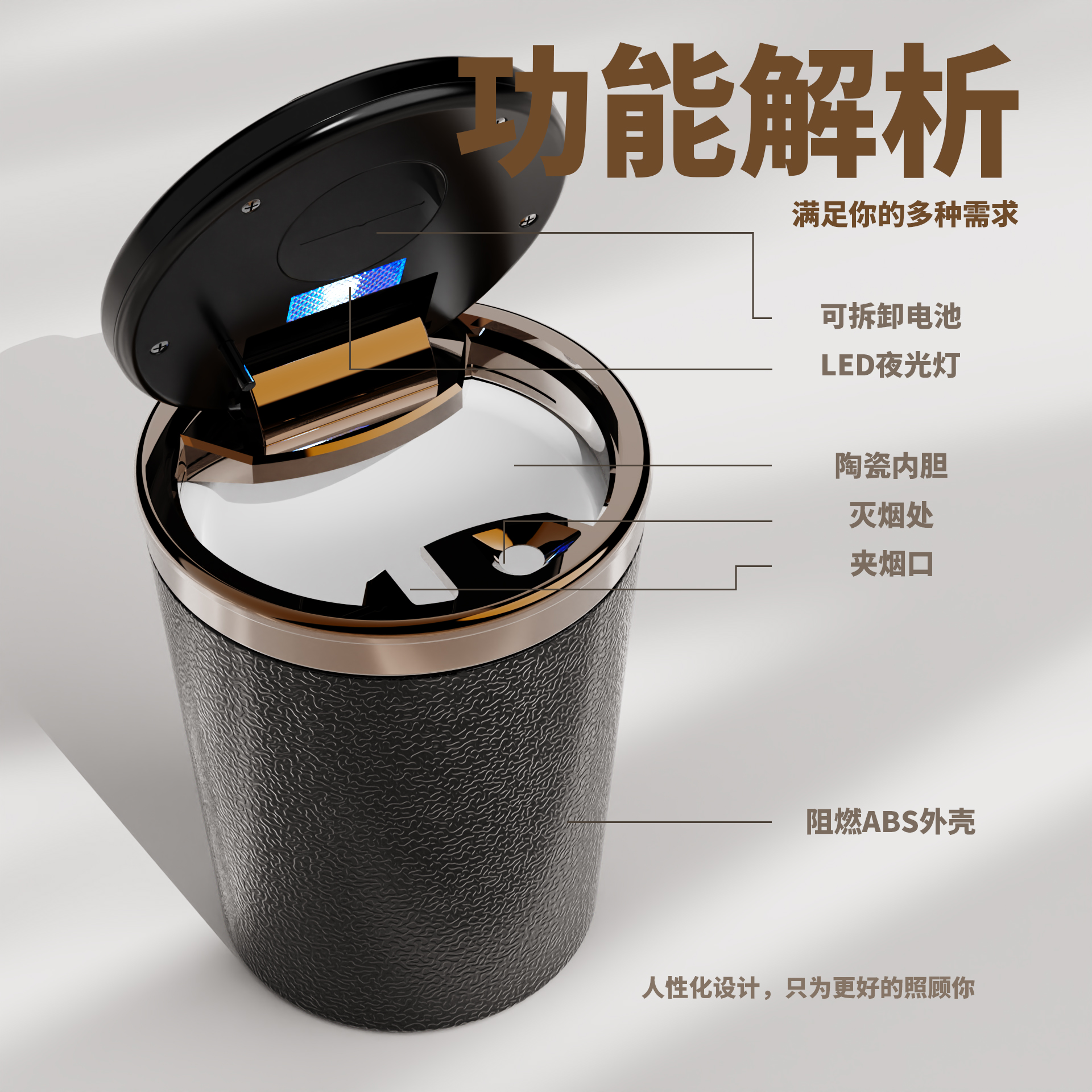 功能解析

满足你的多种需求

可拆卸电池

LED夜光灯

陶瓷内胆

灭烟处

夹烟口

阻燃ABS外壳

人性化设计，只为更好的照顾你