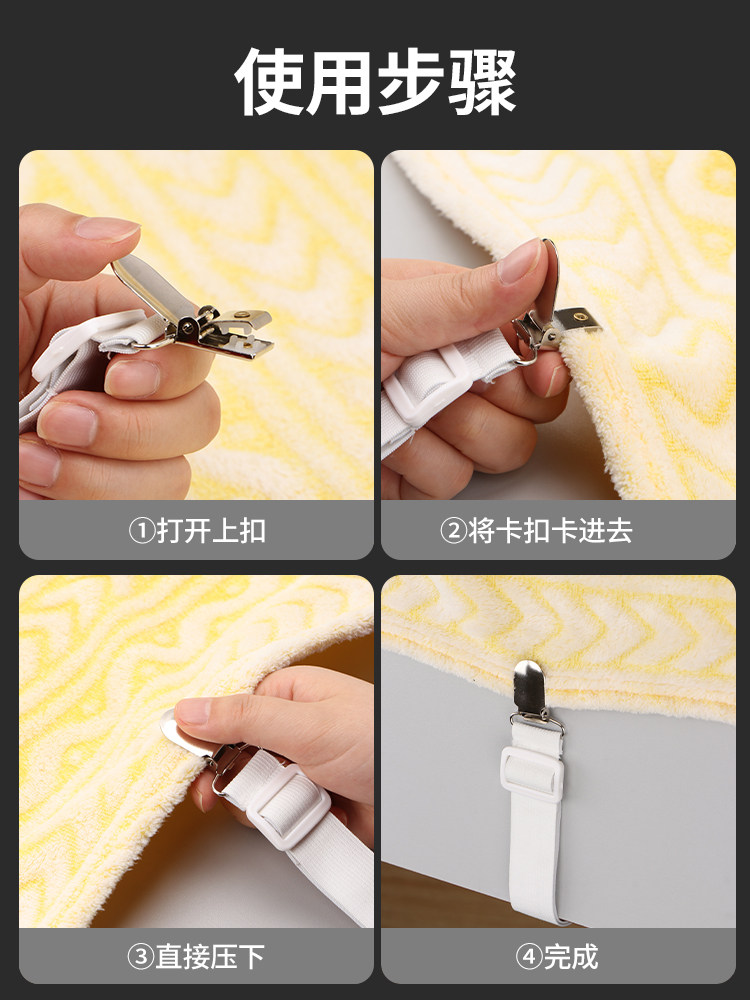 使用步骤

①打开上扣

②将卡扣卡进去

③直接压下

④完成