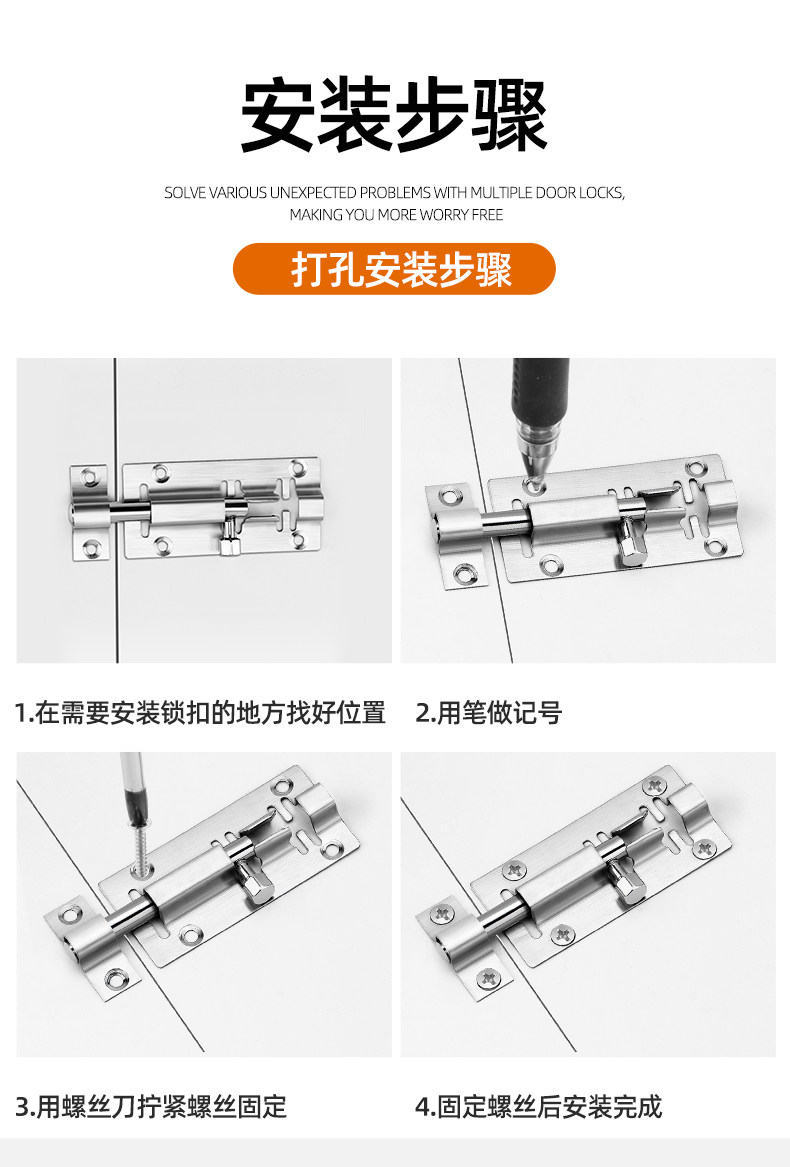 安装步骤

SOLVE VARIOUS UNEXPECTED PROBLEMS WITH MULTIPLE DOOR LOCKS, MAKING YOU MORE WORRY FREE

打孔安装步骤

1.在需要安装锁扣的地方找好位置

2.用笔做记号

3.用螺丝刀拧紧螺丝固定

4.固定螺丝后安装完成