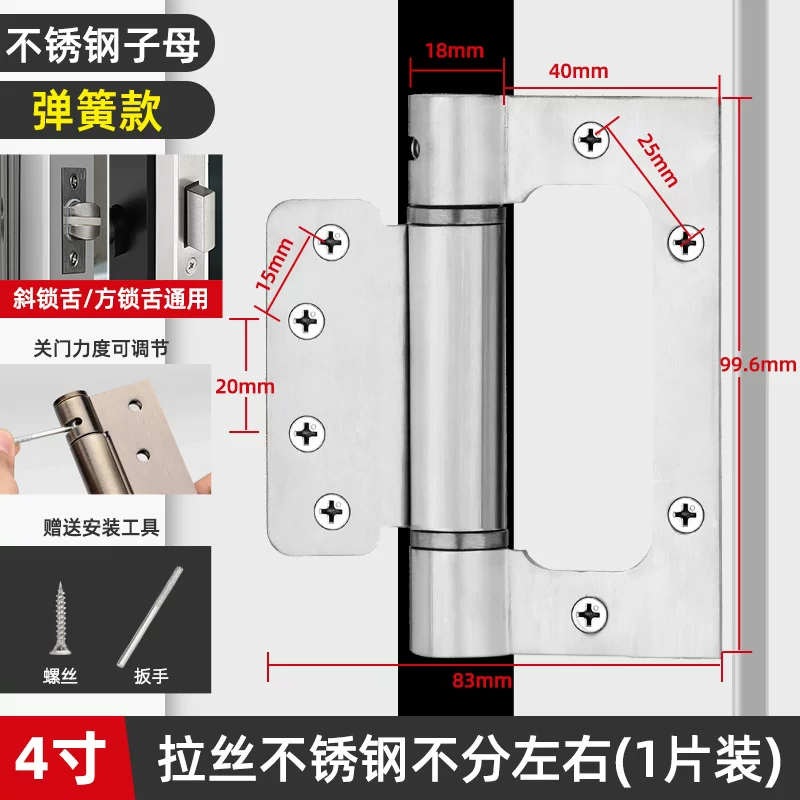 不锈钢子母

弹簧款

斜锁舌/方锁舌通用

关门力度可调节

赠送安装工具

螺丝

扳手

18mm

40mm

25mm

15mm

20mm

99.6mm

83mm

4寸

拉丝不锈钢不分左右(1片装)