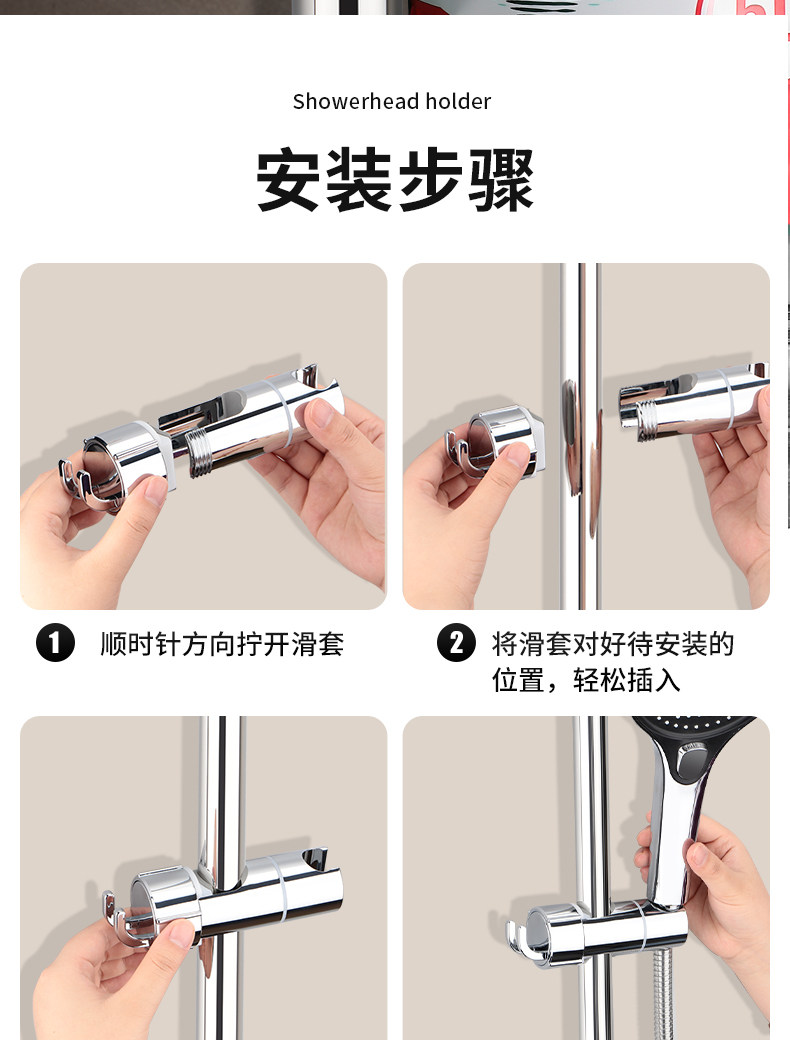 Showerhead holder

安装步骤

1 顺时针方向拧开滑套

2 将滑套对好待安装的位置，轻松插入