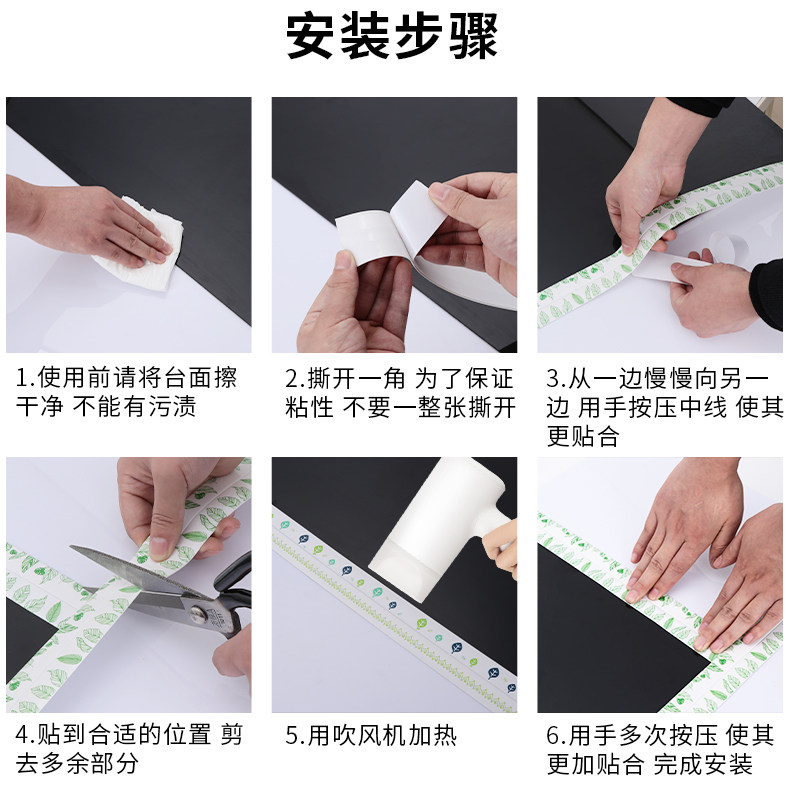 安装步骤

1.使用前请将台面擦干净 不能有污渍

2.撕开一角 为了保证粘性 不要一整张撕开

3.从一边慢慢向另一边 用手按压中线 使其更贴合

4.贴到合适的位置 剪去多余部分

5.用吹风机加热

6.用手多次按压 使其更加贴合 完成安装