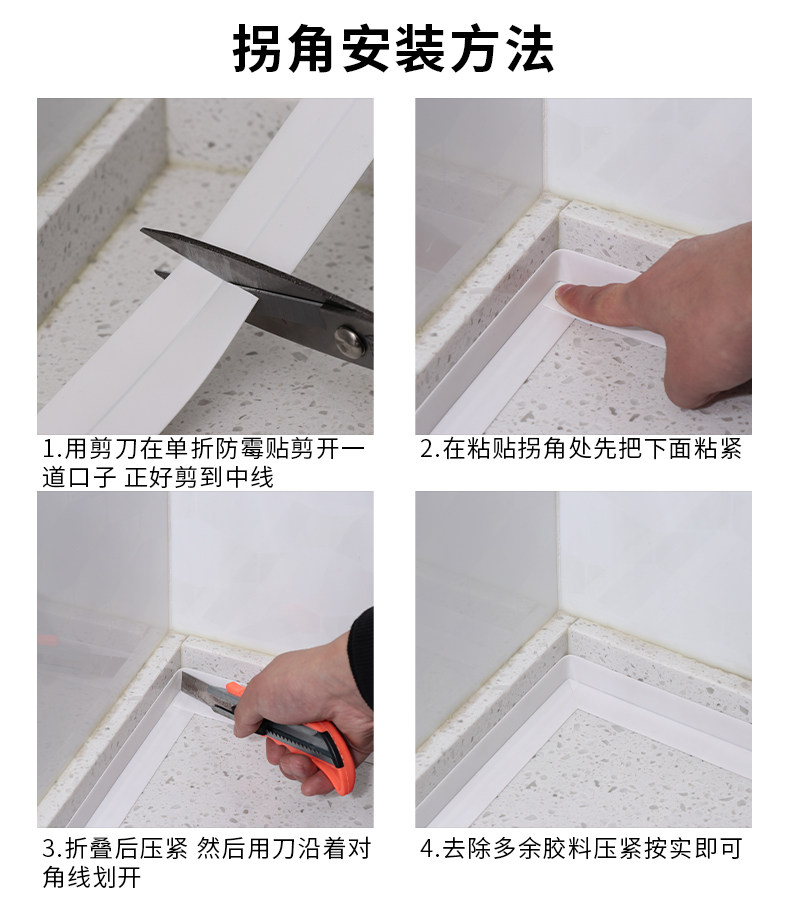 拐角安装方法

1.用剪刀在单折防霉贴剪开一道口子 正好剪到中线

2.在粘贴拐角处先把下面粘紧

3.折叠后压紧 然后用刀沿着对角线划开

4.去除多余胶料压紧按实即可