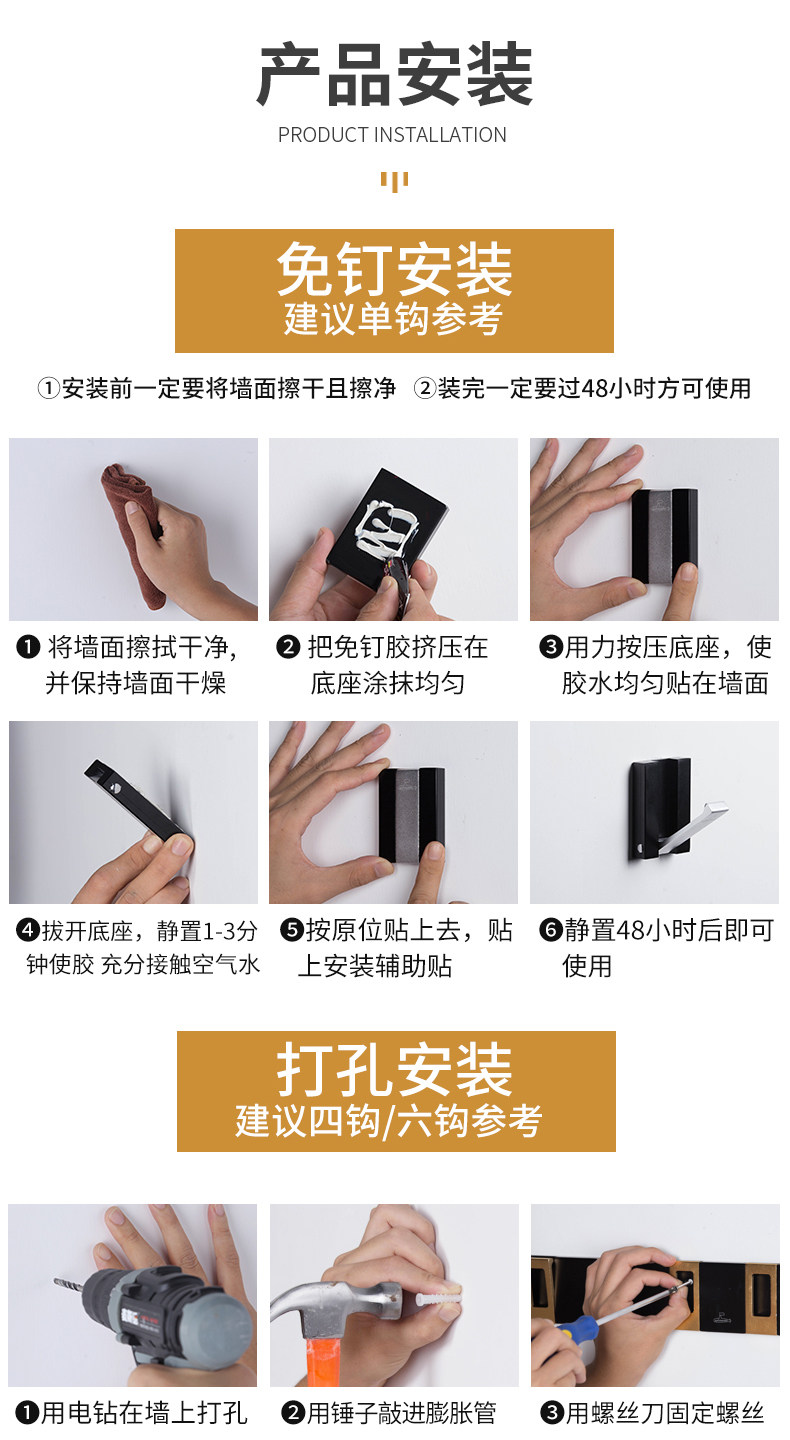 产品安装
PRODUCT INSTALLATION

免钉安装
建议单钩参考

①安装前一定要将墙面擦干且擦净 ②装完一定要过48小时方可使用

❶ 将墙面擦拭干净，并保持墙面干燥

❷ 把免钉胶挤压在底座涂抹均匀

❸用力按压底座，使胶水均匀贴在墙面

❹拔开底座，静置1-3分钟使胶 充分接触空气水

❺按原位贴上去，贴上安装辅助贴

❻静置48小时后即可使用

打孔安装
建议四钩/六钩参考

❶用电钻在墙上打孔

❷用锤子敲进膨胀管

❸用螺丝刀固定螺丝