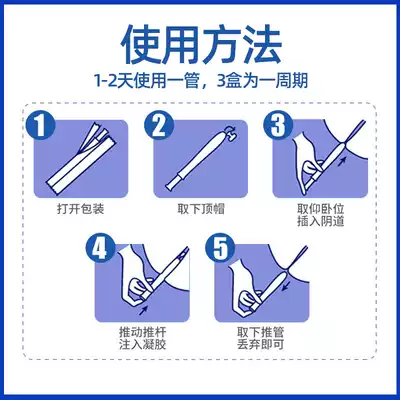 使用方法

1-2天使用一管，3盒为一周期

1
打开包装

2
取下顶帽

3
取仰卧位
插入阴道

4
推动推杆
注入凝胶

5
取下推管
丢弃即可