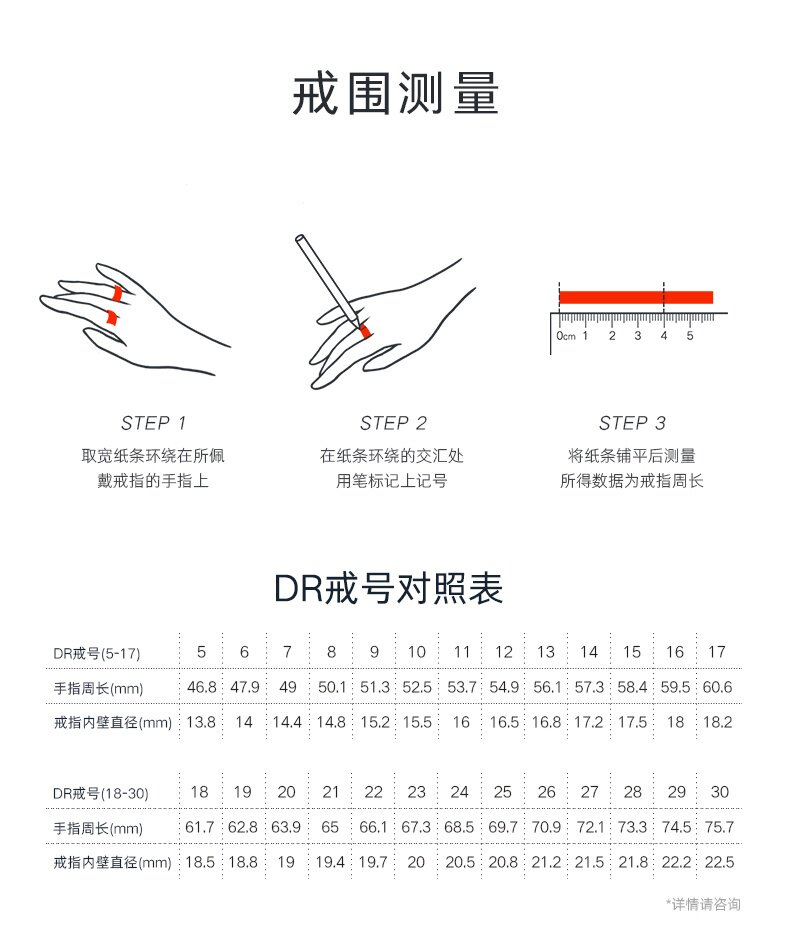 戒围测量

0cm 1 2 3 4 5

STEP 1
取宽纸条环绕在所佩戴戒指的手指上

STEP 2
在纸条环绕的交汇处用笔标记上记号

STEP 3
将纸条铺平后测量所得数据为戒指周长

DR戒号对照表

| DR戒号(5-17) | 5 | 6 | 7 | 8 | 9 | 10 | 11 | 12 | 13 | 14 | 15 | 16 | 17 |
|---|---|---|---|---|---|---|---|---|---|---|---|---|---|
| 手指周长(mm) | 46.8 | 47.9 | 49 | 50.1 | 51.3 | 52.5 | 53.7 | 54.9 | 56.1 | 57.3 | 58.4 | 59.5 | 60.6 |
| 戒指内壁直径(mm) | 13.8 | 14 | 14.4 | 14.8 | 15.2 | 15.5 | 16 | 16.5 | 16.8 | 17.2 | 17.5 | 18 | 18.2 |

| DR戒号(18-30) | 18 | 19 | 20 | 21 | 22 | 23 | 24 | 25 | 26 | 27 | 28 | 29 | 30 |
|---|---|---|---|---|---|---|---|---|---|---|---|---|---|
| 手指周长(mm) | 61.7 | 62.8 | 63.9 | 65 | 66.1 | 67.3 | 68.5 | 69.7 | 70.9 | 72.1 | 73.3 | 74.5 | 75.7 |
| 戒指内壁直径(mm) | 18.5 | 18.8 | 19 | 19.4 | 19.7 | 20 | 20.5 | 20.8 | 21.2 | 21.5 | 21.8 | 22.2 | 22.5 |

*详情请咨询