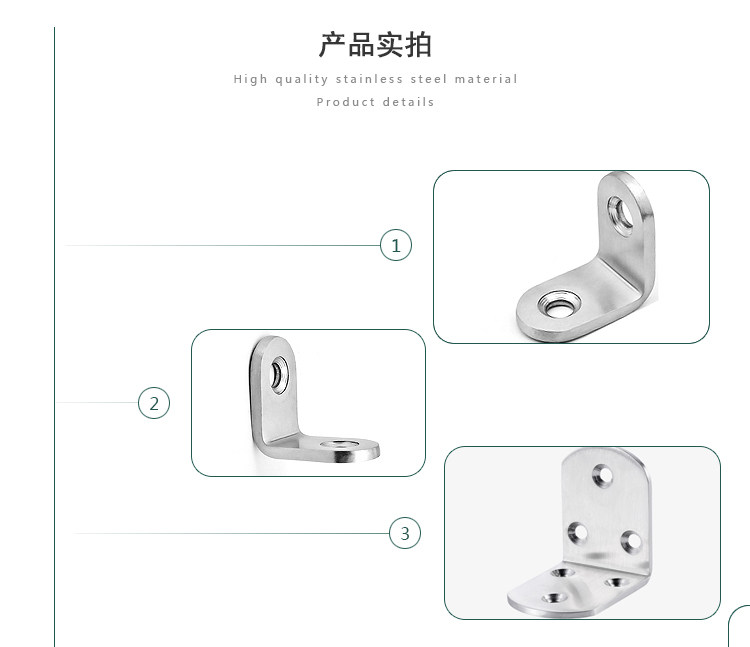 产品实拍

High quality stainless steel material

Product details

1

2

3